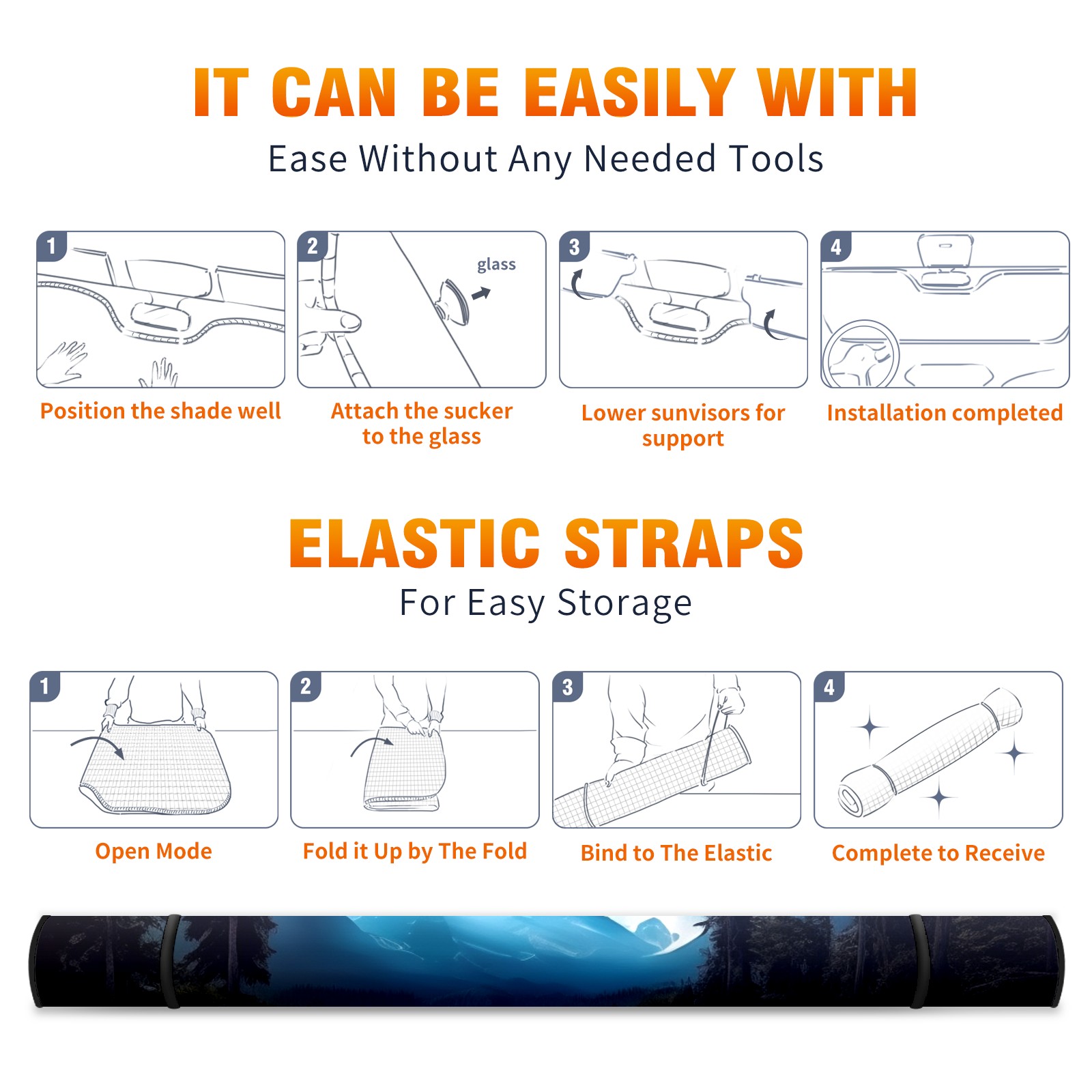 IT CAN BE EASILY WITH
Ease Without Any Needed Tools

1
Position the shade well

2
glass
Attach the sucker to the glass

3
Lower sunvisors for support

4
Installation completed

ELASTIC STRAPS
For Easy Storage

1
Open Mode

2
Fold it Up by The Fold

3
Bind to The Elastic

4
Complete to Receive