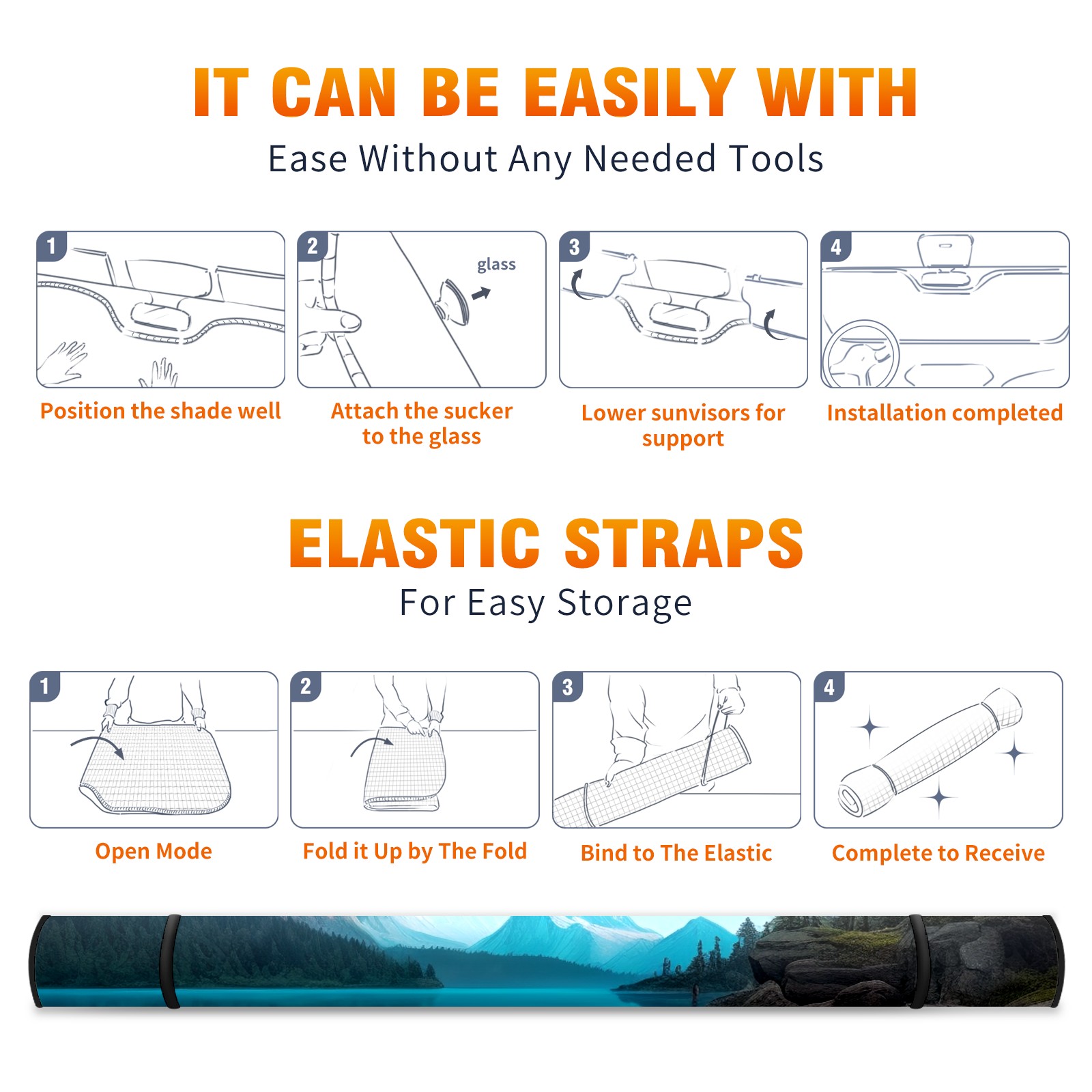 IT CAN BE EASILY WITH

Ease Without Any Needed Tools

1

Position the shade well

2

glass

Attach the sucker to the glass

3

Lower sunvisors for support

4

Installation completed

ELASTIC STRAPS

For Easy Storage

1

Open Mode

2

Fold it Up by The Fold

3

Bind to The Elastic

4

Complete to Receive