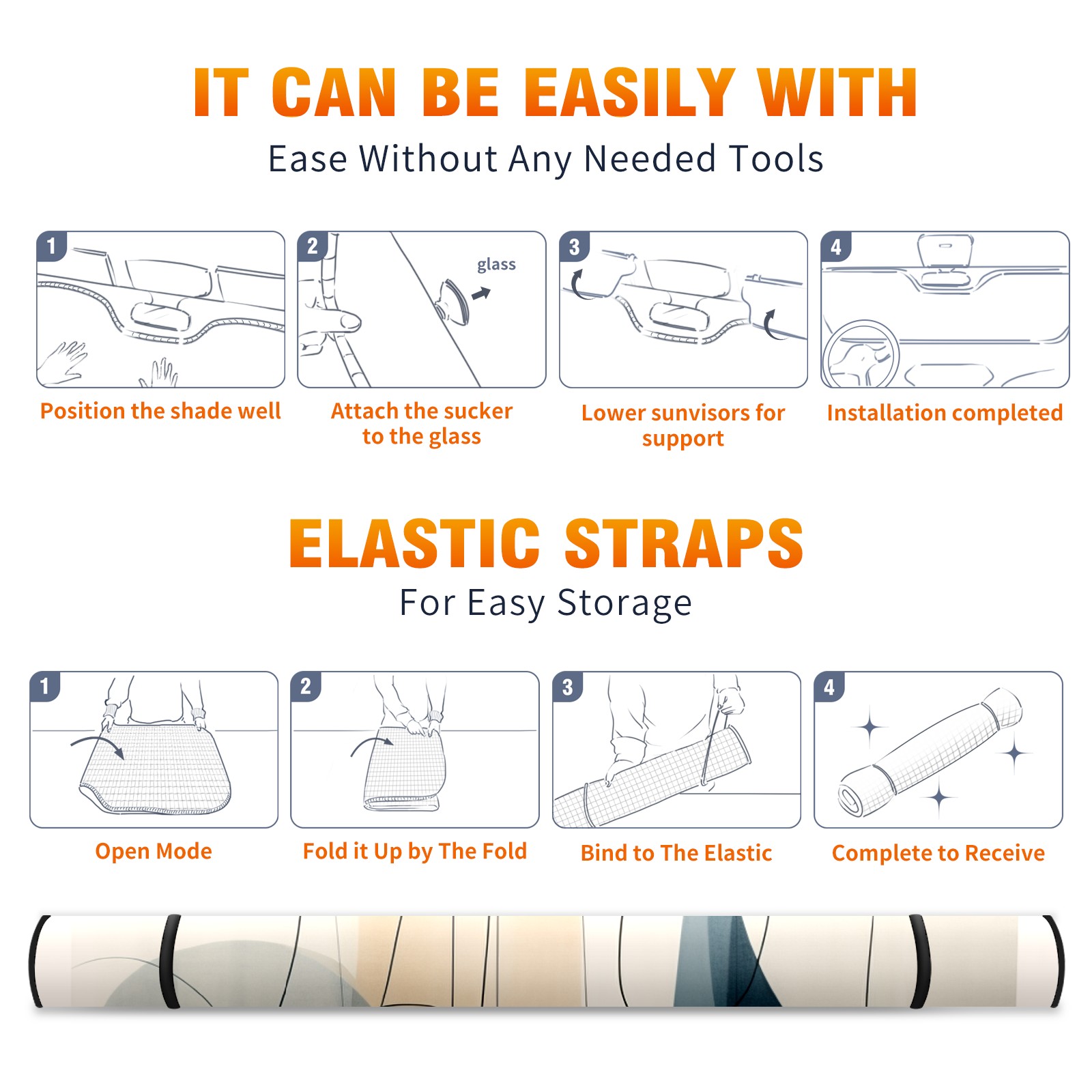 IT CAN BE EASILY WITH
Ease Without Any Needed Tools

1
Position the shade well

2
glass
Attach the sucker to the glass

3
Lower sunvisors for support

4
Installation completed

ELASTIC STRAPS
For Easy Storage

1
Open Mode

2
Fold it Up by The Fold

3
Bind to The Elastic

4
Complete to Receive