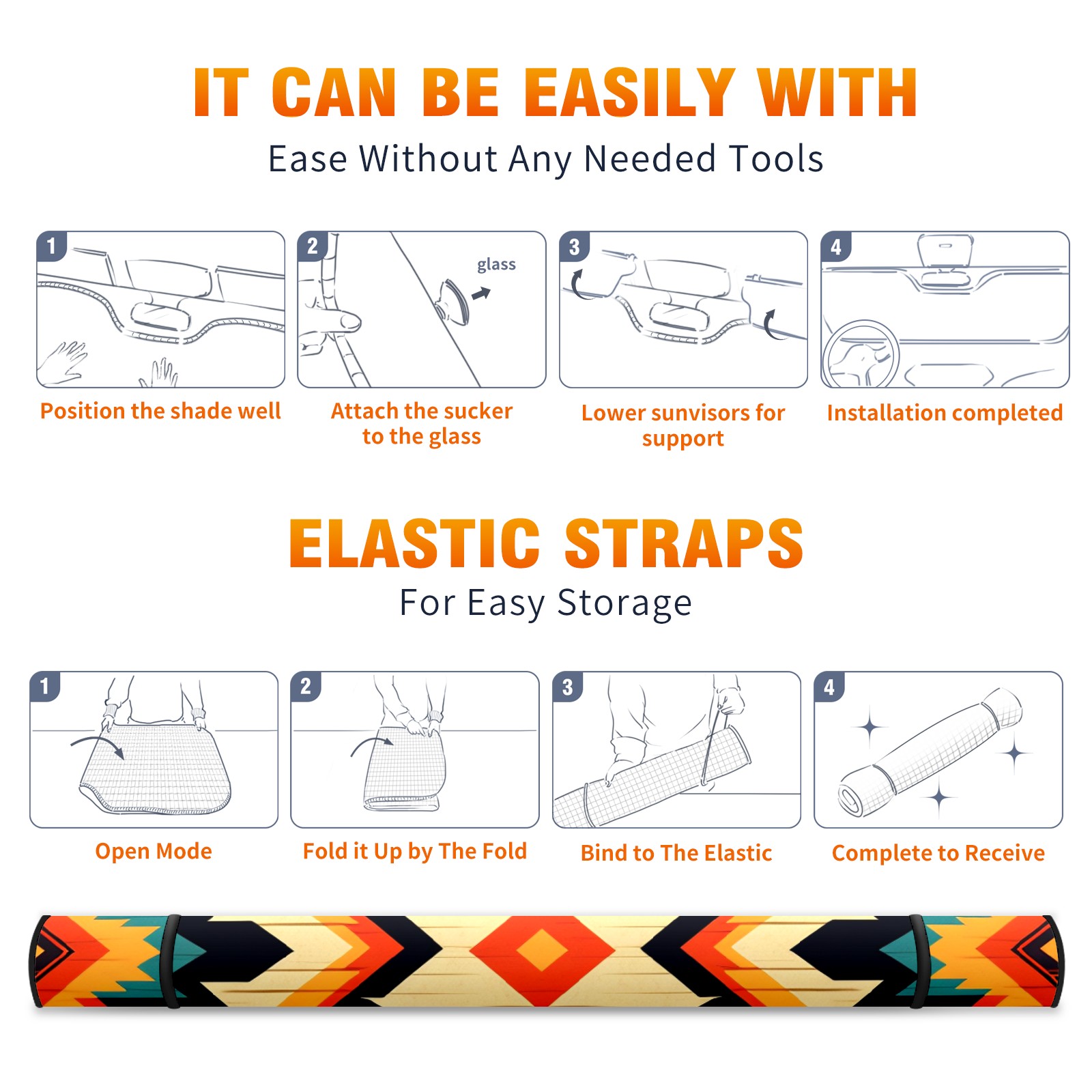 IT CAN BE EASILY WITH
Ease Without Any Needed Tools

1
Position the shade well

2
glass
Attach the sucker to the glass

3
Lower sunvisors for support

4
Installation completed

ELASTIC STRAPS
For Easy Storage

1
Open Mode

2
Fold it Up by The Fold

3
Bind to The Elastic

4
Complete to Receive