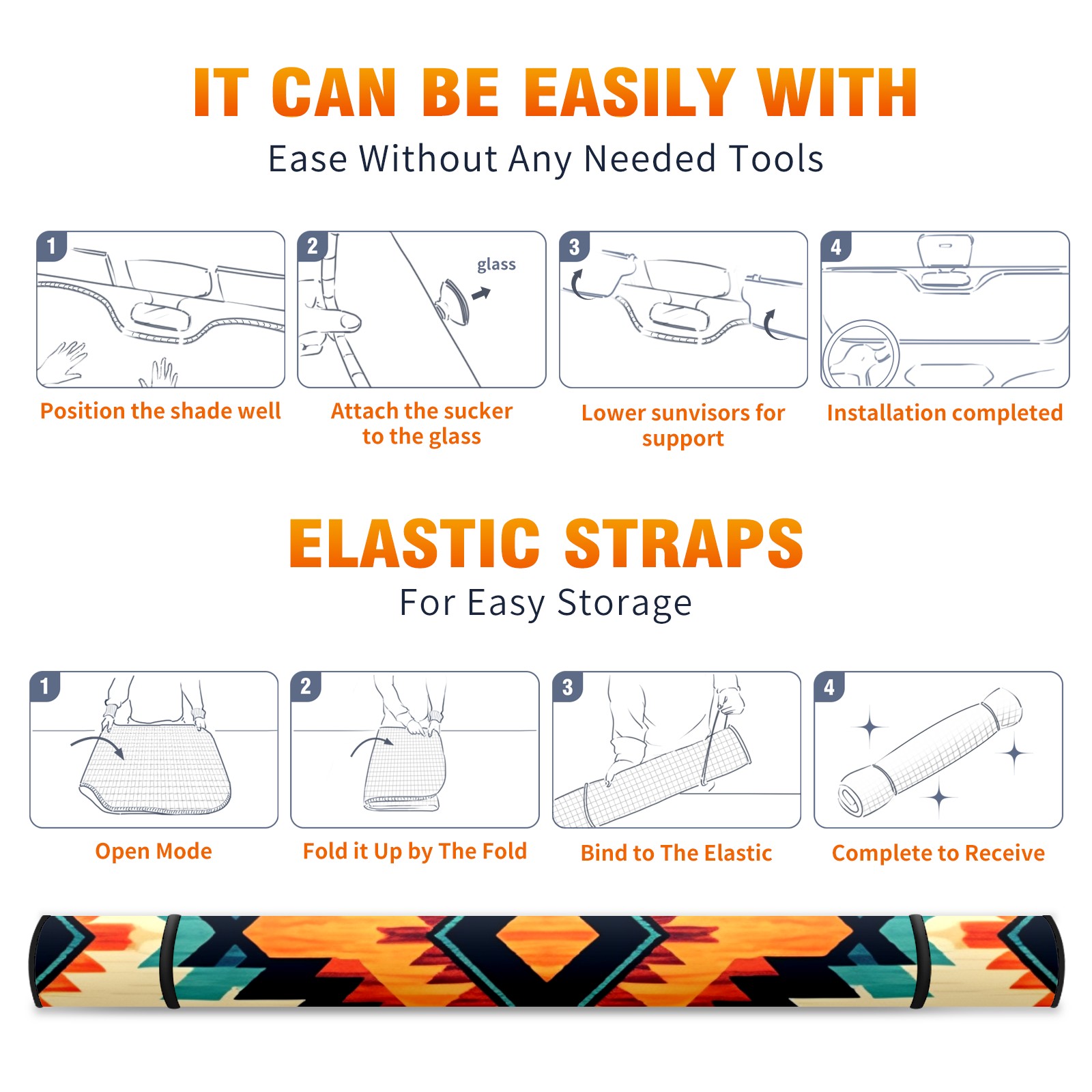 IT CAN BE EASILY WITH
Ease Without Any Needed Tools

1
Position the shade well

2
glass
Attach the sucker to the glass

3
Lower sunvisors for support

4
Installation completed

ELASTIC STRAPS
For Easy Storage

1
Open Mode

2
Fold it Up by The Fold

3
Bind to The Elastic

4
Complete to Receive