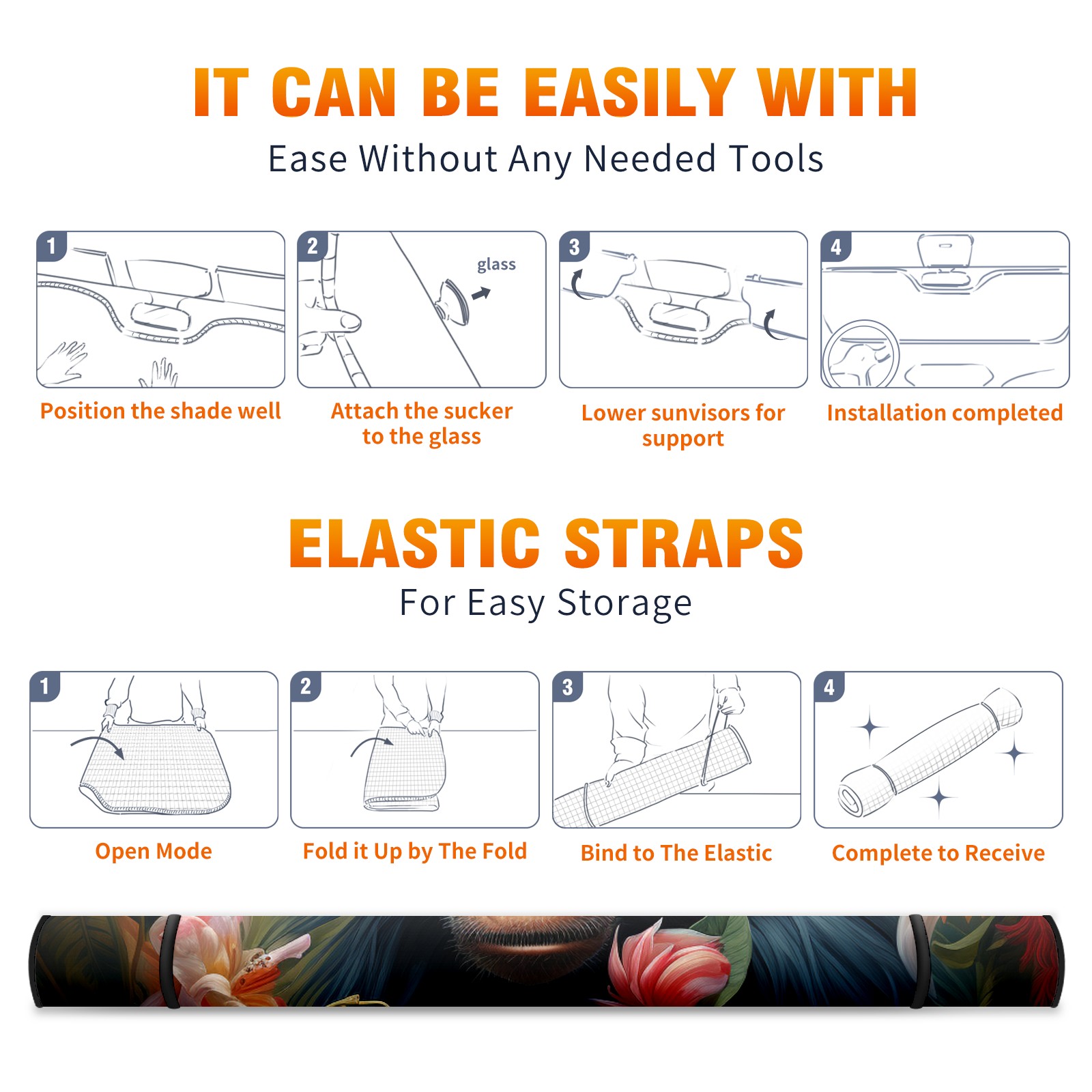 IT CAN BE EASILY WITH
Ease Without Any Needed Tools

1
Position the shade well

2
glass
Attach the sucker to the glass

3
Lower sunvisors for support

4
Installation completed

ELASTIC STRAPS
For Easy Storage

1
Open Mode

2
Fold it Up by The Fold

3
Bind to The Elastic

4
Complete to Receive