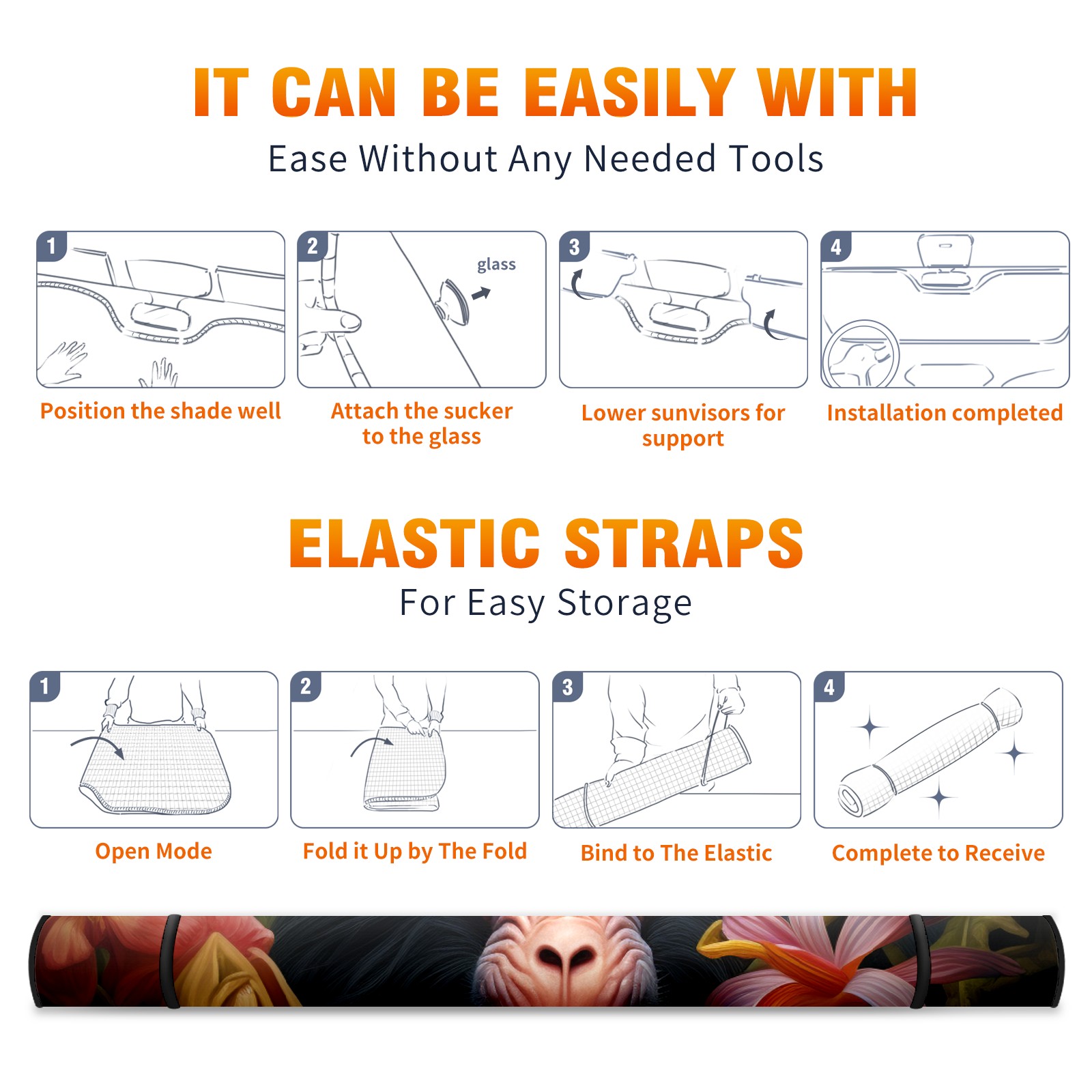 IT CAN BE EASILY WITH

Ease Without Any Needed Tools

1

Position the shade well

2

glass

Attach the sucker to the glass

3

Lower sunvisors for support

4

Installation completed

ELASTIC STRAPS

For Easy Storage

1

Open Mode

2

Fold it Up by The Fold

3

Bind to The Elastic

4

Complete to Receive