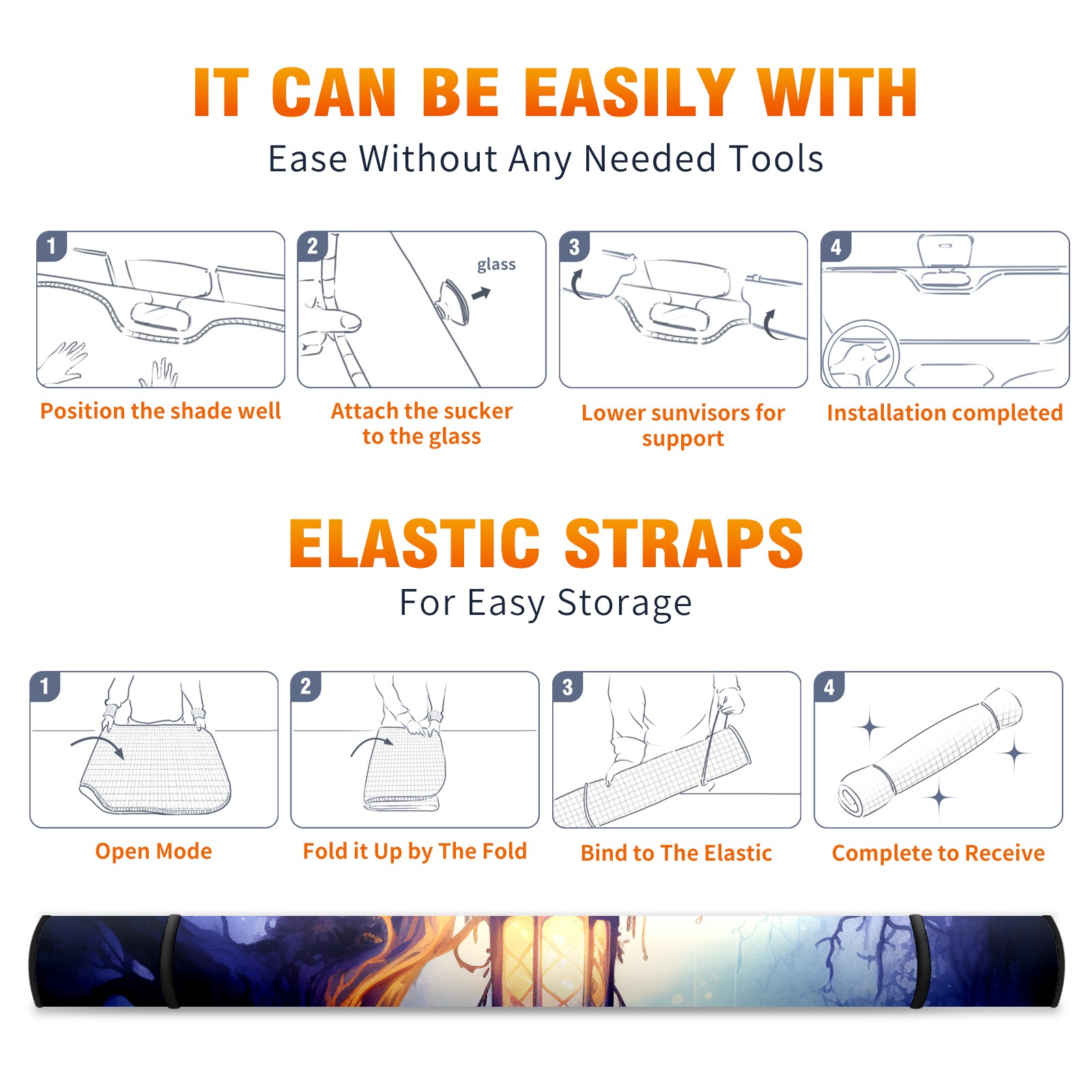 IT CAN BE EASILY WITH

Ease Without Any Needed Tools

1

Position the shade well

2

glass

Attach the sucker to the glass

3

Lower sunvisors for support

4

Installation completed

ELASTIC STRAPS

For Easy Storage

1

Open Mode

2

Fold it Up by The Fold

3

Bind to The Elastic

4

Complete to Receive