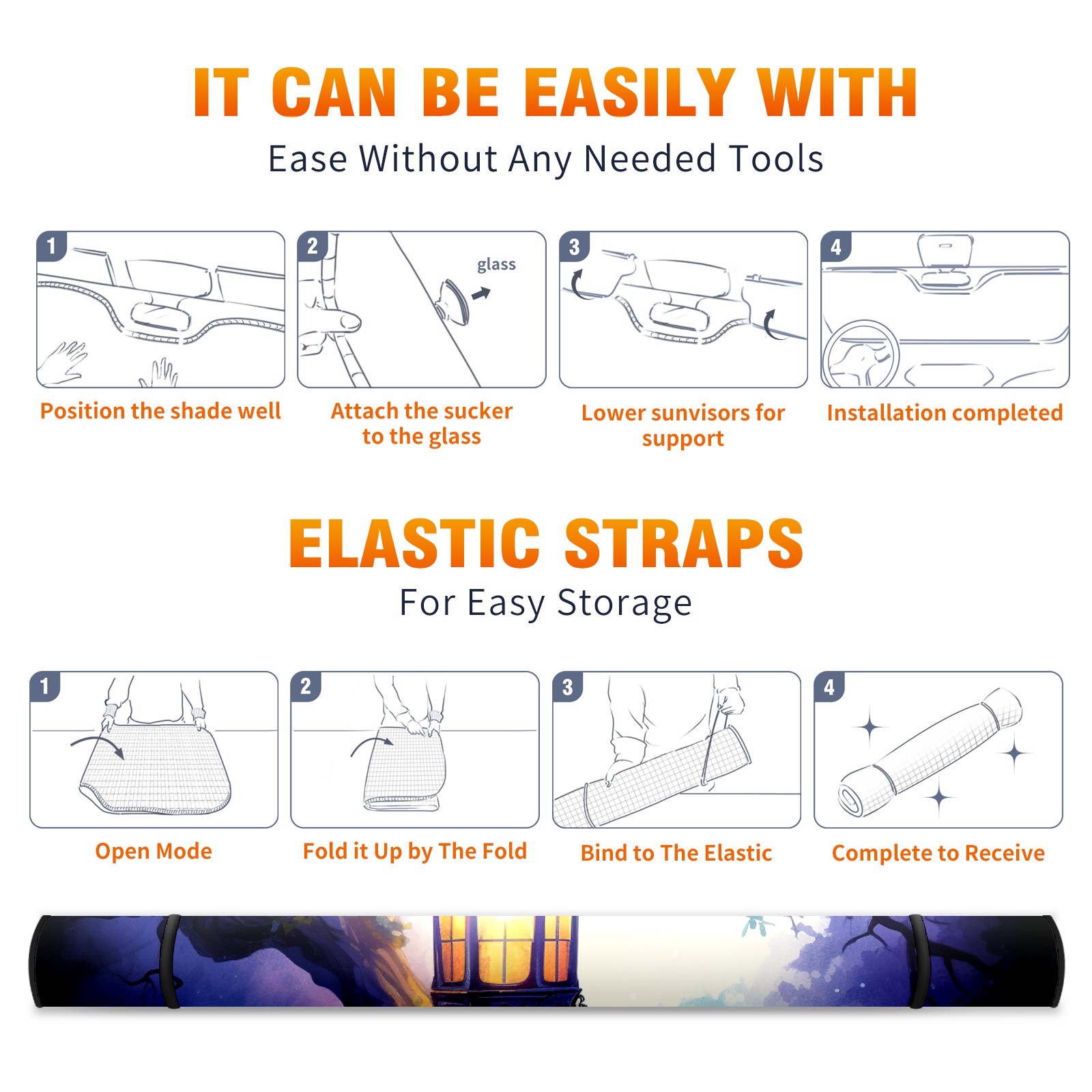 IT CAN BE EASILY WITH
Ease Without Any Needed Tools

1
Position the shade well

2
glass
Attach the sucker to the glass

3
Lower sunvisors for support

4
Installation completed

ELASTIC STRAPS
For Easy Storage

1
Open Mode

2
Fold it Up by The Fold

3
Bind to The Elastic

4
Complete to Receive