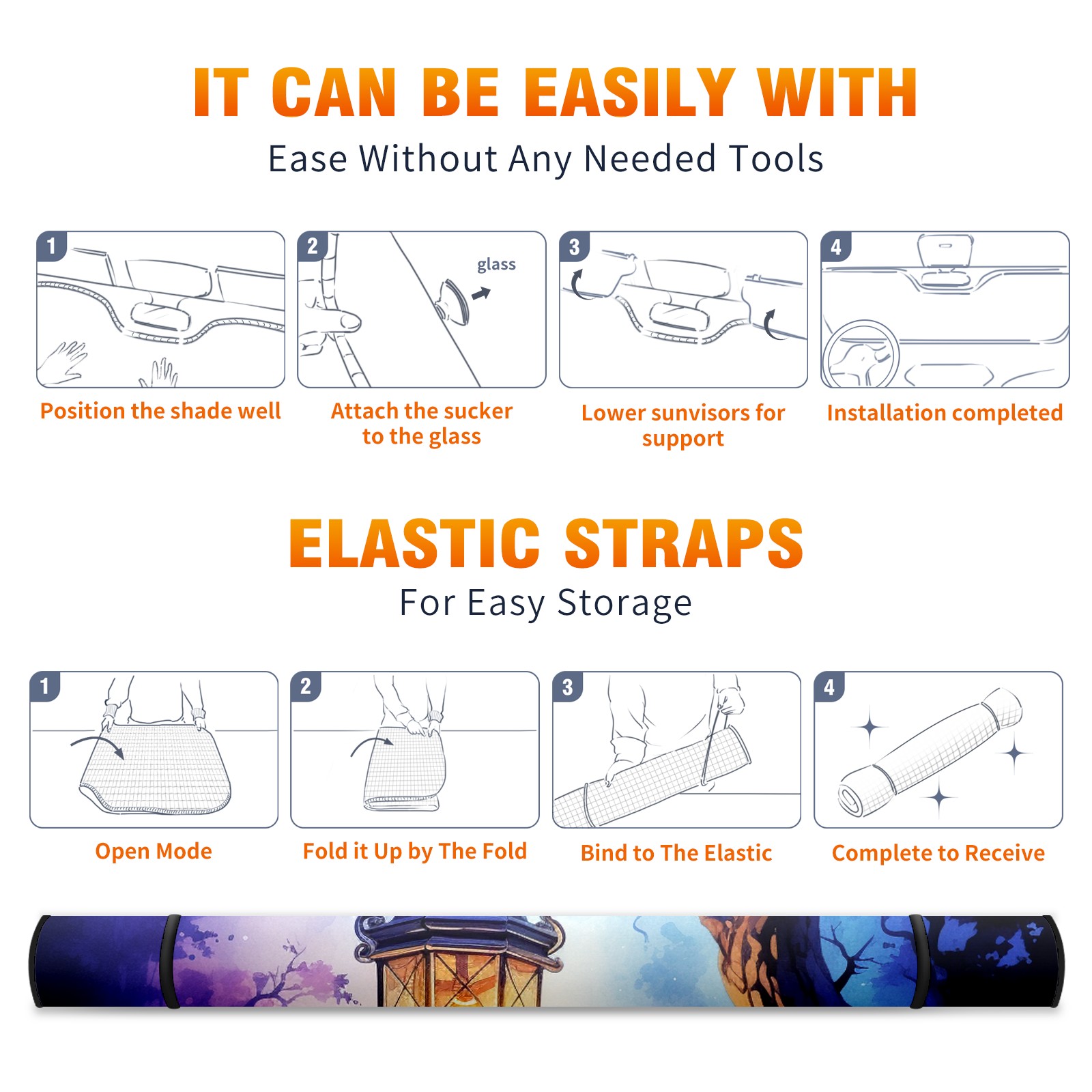 IT CAN BE EASILY WITH
Ease Without Any Needed Tools

1
Position the shade well

2
glass
Attach the sucker to the glass

3
Lower sunvisors for support

4
Installation completed

ELASTIC STRAPS
For Easy Storage

1
Open Mode

2
Fold it Up by The Fold

3
Bind to The Elastic

4
Complete to Receive