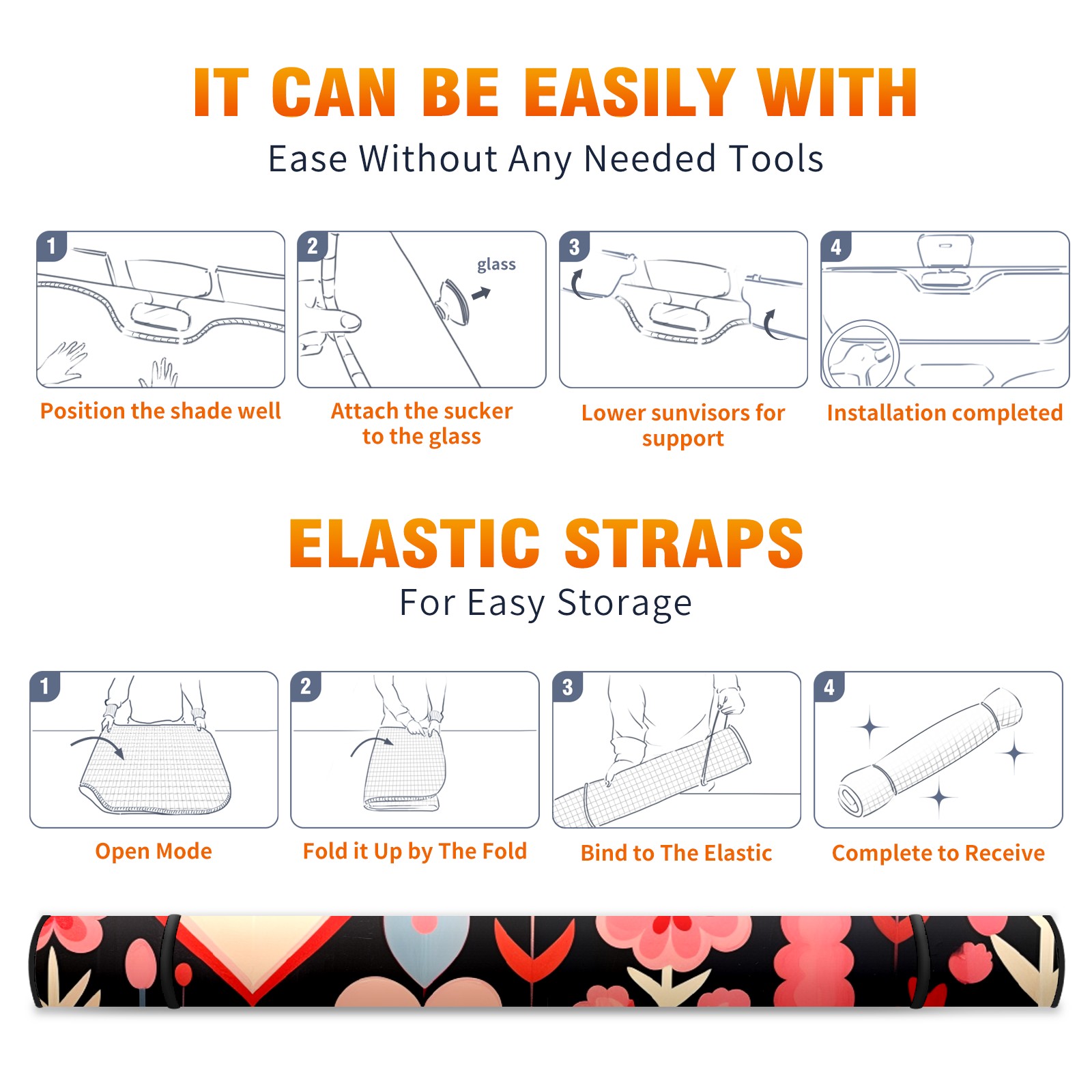 IT CAN BE EASILY WITH
Ease Without Any Needed Tools

1
Position the shade well

2
glass
Attach the sucker to the glass

3
Lower sunvisors for support

4
Installation completed

ELASTIC STRAPS
For Easy Storage

1
Open Mode

2
Fold it Up by The Fold

3
Bind to The Elastic

4
Complete to Receive