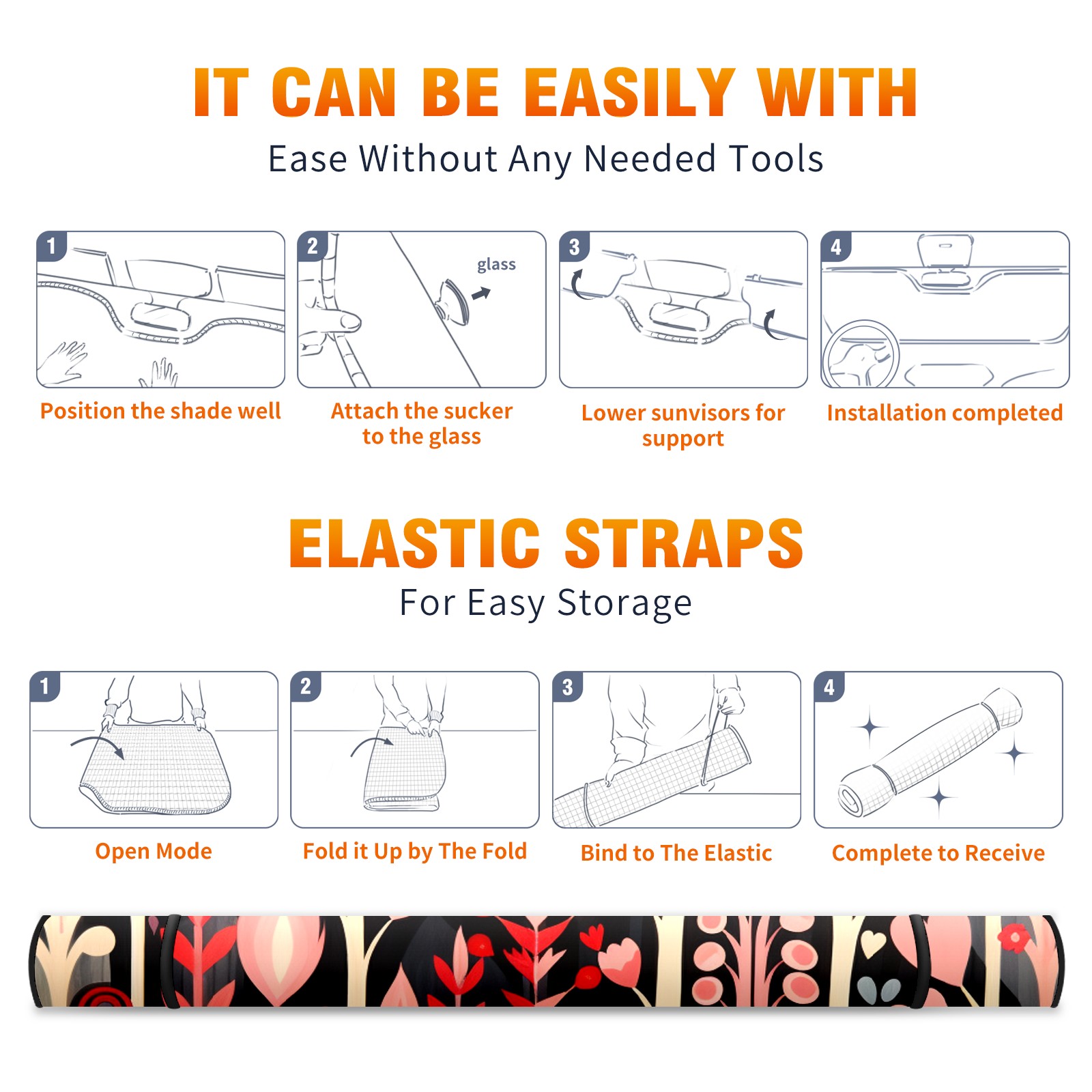 IT CAN BE EASILY WITH
Ease Without Any Needed Tools

1
Position the shade well

2
glass
Attach the sucker to the glass

3
Lower sunvisors for support

4
Installation completed

ELASTIC STRAPS
For Easy Storage

1
Open Mode

2
Fold it Up by The Fold

3
Bind to The Elastic

4
Complete to Receive