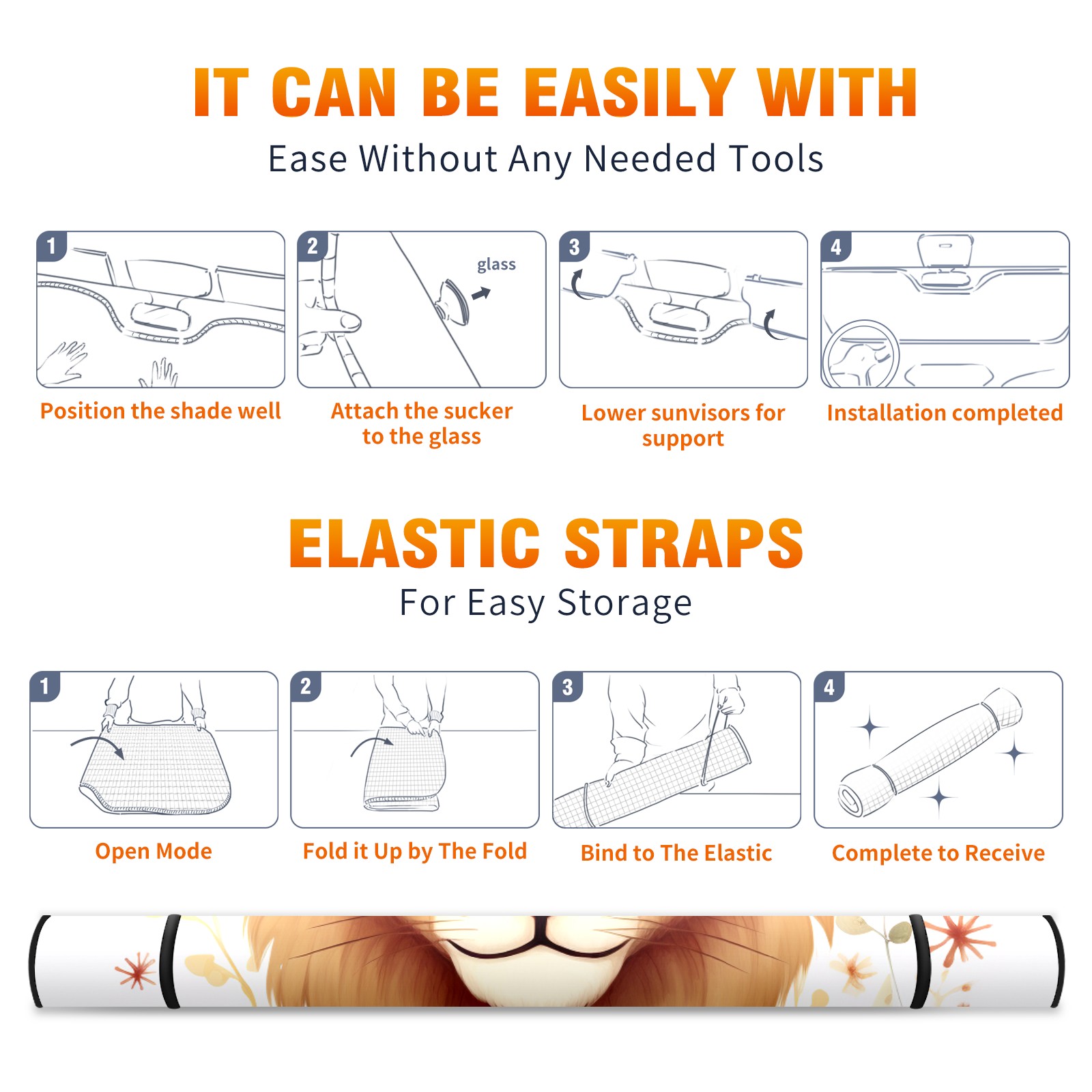 IT CAN BE EASILY WITH

Ease Without Any Needed Tools

1

Position the shade well

2

glass

Attach the sucker to the glass

3

Lower sunvisors for support

4

Installation completed

ELASTIC STRAPS

For Easy Storage

1

Open Mode

2

Fold it Up by The Fold

3

Bind to The Elastic

4

Complete to Receive