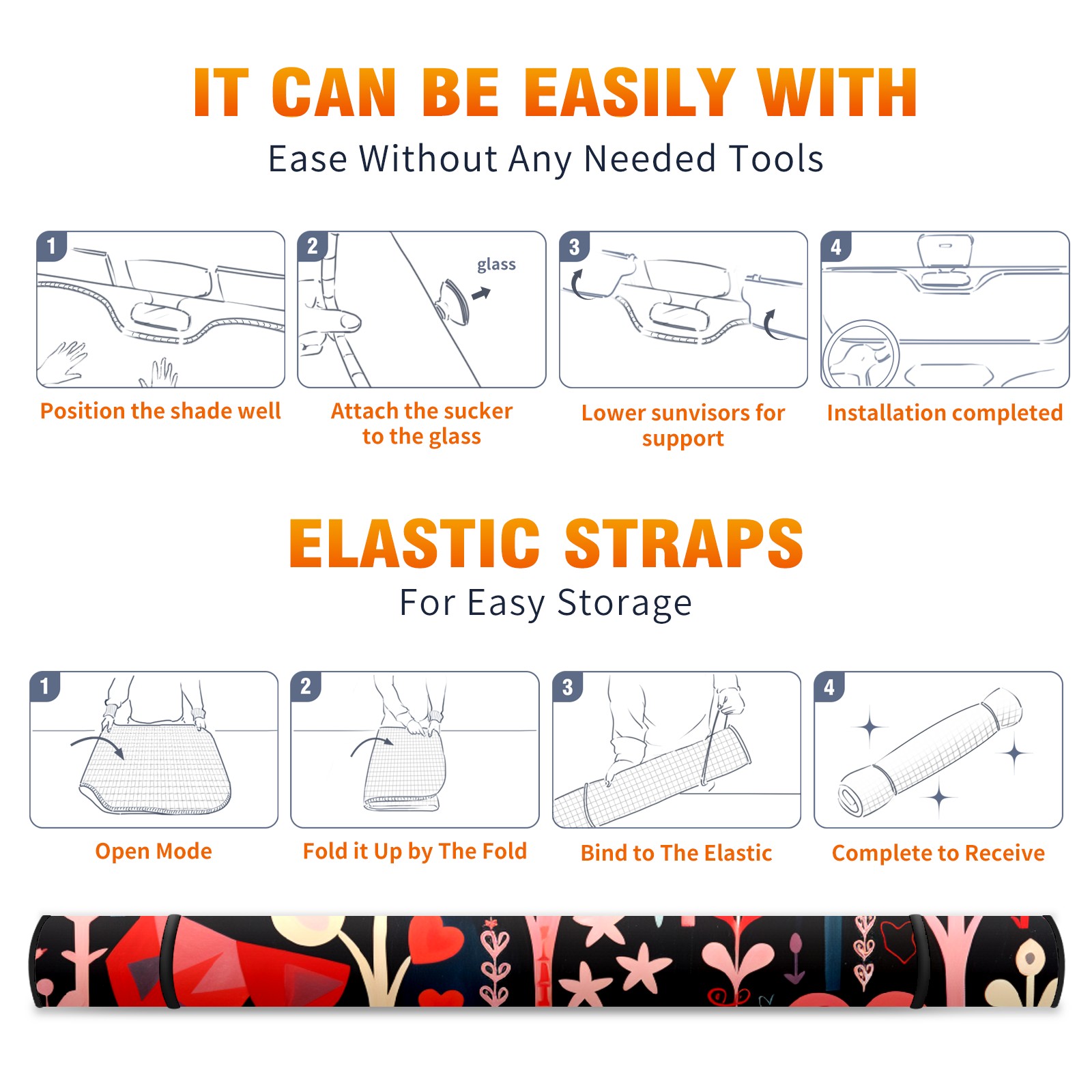 IT CAN BE EASILY WITH
Ease Without Any Needed Tools

1
Position the shade well

2
glass
Attach the sucker to the glass

3
Lower sunvisors for support

4
Installation completed

ELASTIC STRAPS
For Easy Storage

1
Open Mode

2
Fold it Up by The Fold

3
Bind to The Elastic

4
Complete to Receive