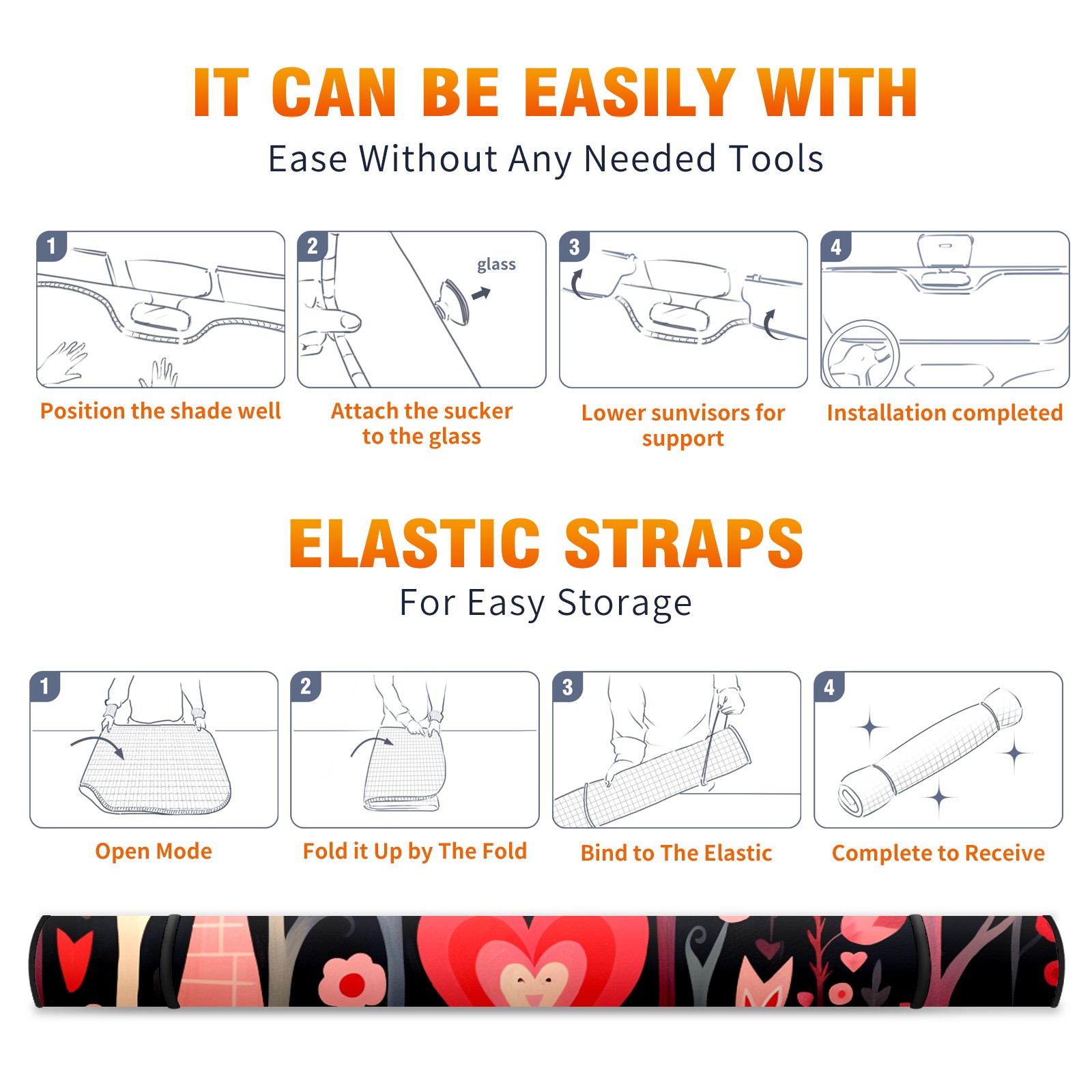 IT CAN BE EASILY WITH
Ease Without Any Needed Tools

1
Position the shade well

2
glass
Attach the sucker to the glass

3
Lower sunvisors for support

4
Installation completed

ELASTIC STRAPS
For Easy Storage

1
Open Mode

2
Fold it Up by The Fold

3
Bind to The Elastic

4
Complete to Receive