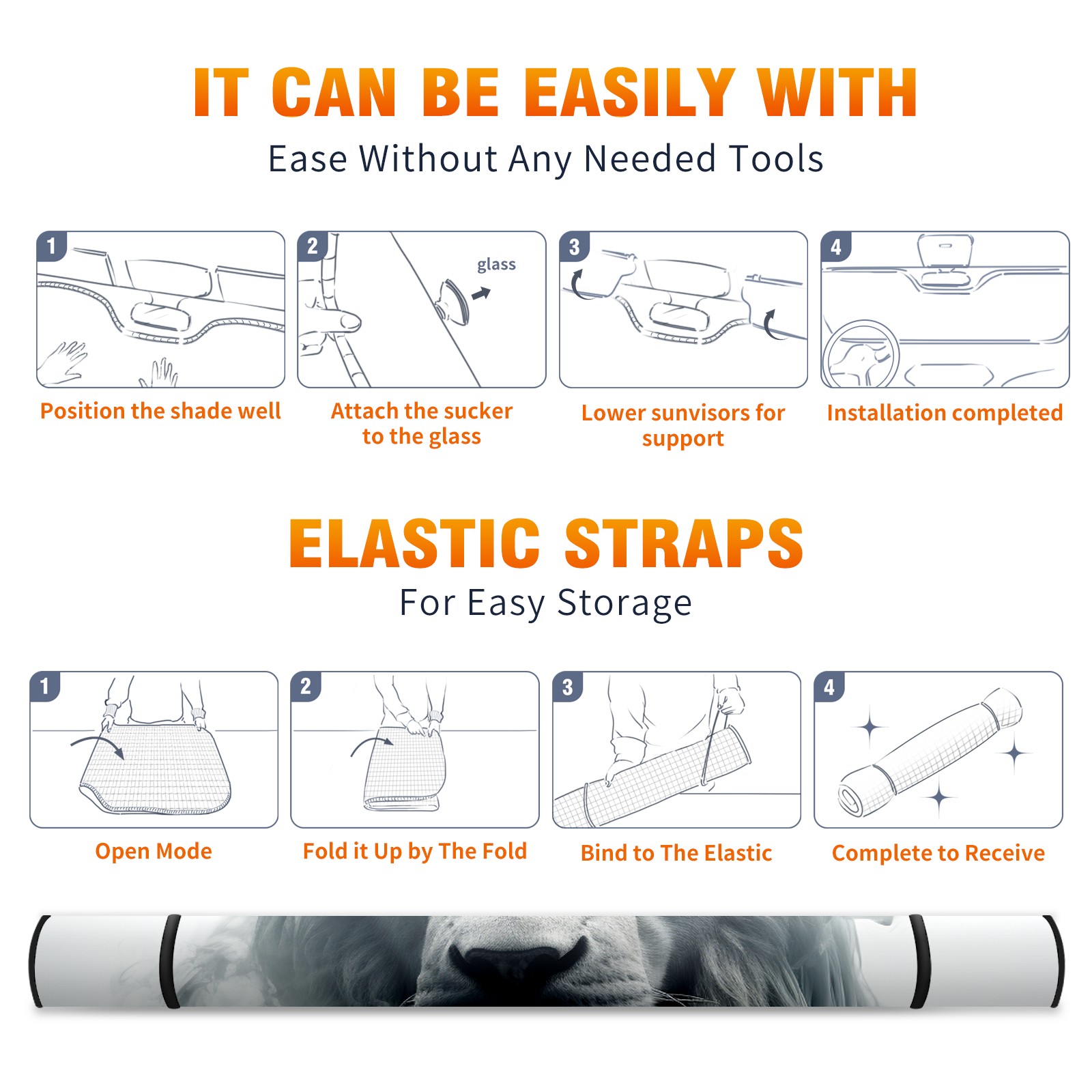 IT CAN BE EASILY WITH
Ease Without Any Needed Tools

1
Position the shade well

2
glass
Attach the sucker to the glass

3
Lower sunvisors for support

4
Installation completed

ELASTIC STRAPS
For Easy Storage

1
Open Mode

2
Fold it Up by The Fold

3
Bind to The Elastic

4
Complete to Receive