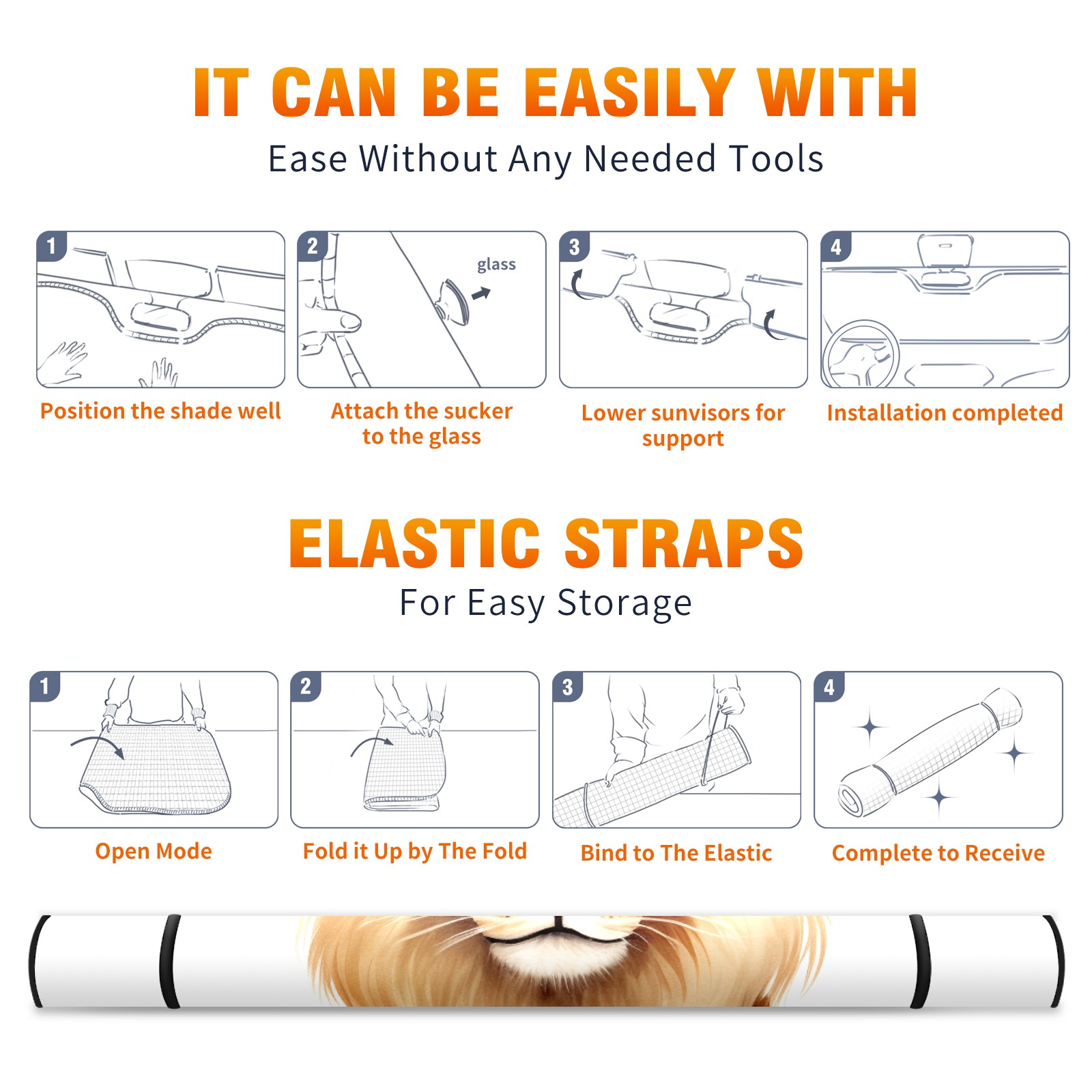 IT CAN BE EASILY WITH

Ease Without Any Needed Tools

1

Position the shade well

2

glass

Attach the sucker to the glass

3

Lower sunvisors for support

4

Installation completed

ELASTIC STRAPS

For Easy Storage

1

Open Mode

2

Fold it Up by The Fold

3

Bind to The Elastic

4

Complete to Receive