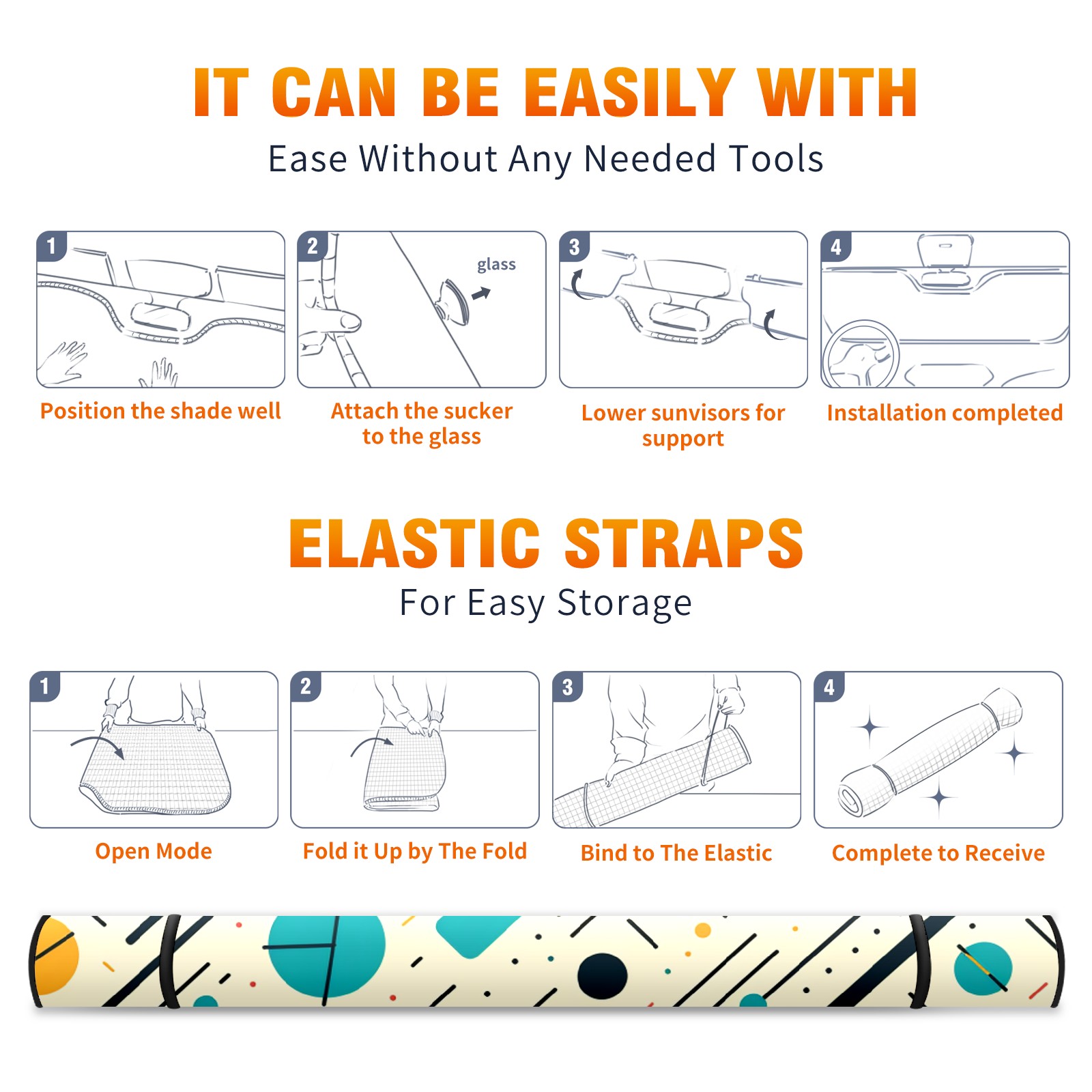 IT CAN BE EASILY WITH

Ease Without Any Needed Tools

1

Position the shade well

2

glass

Attach the sucker to the glass

3

Lower sunvisors for support

4

Installation completed

ELASTIC STRAPS

For Easy Storage

1

Open Mode

2

Fold it Up by The Fold

3

Bind to The Elastic

4

Complete to Receive