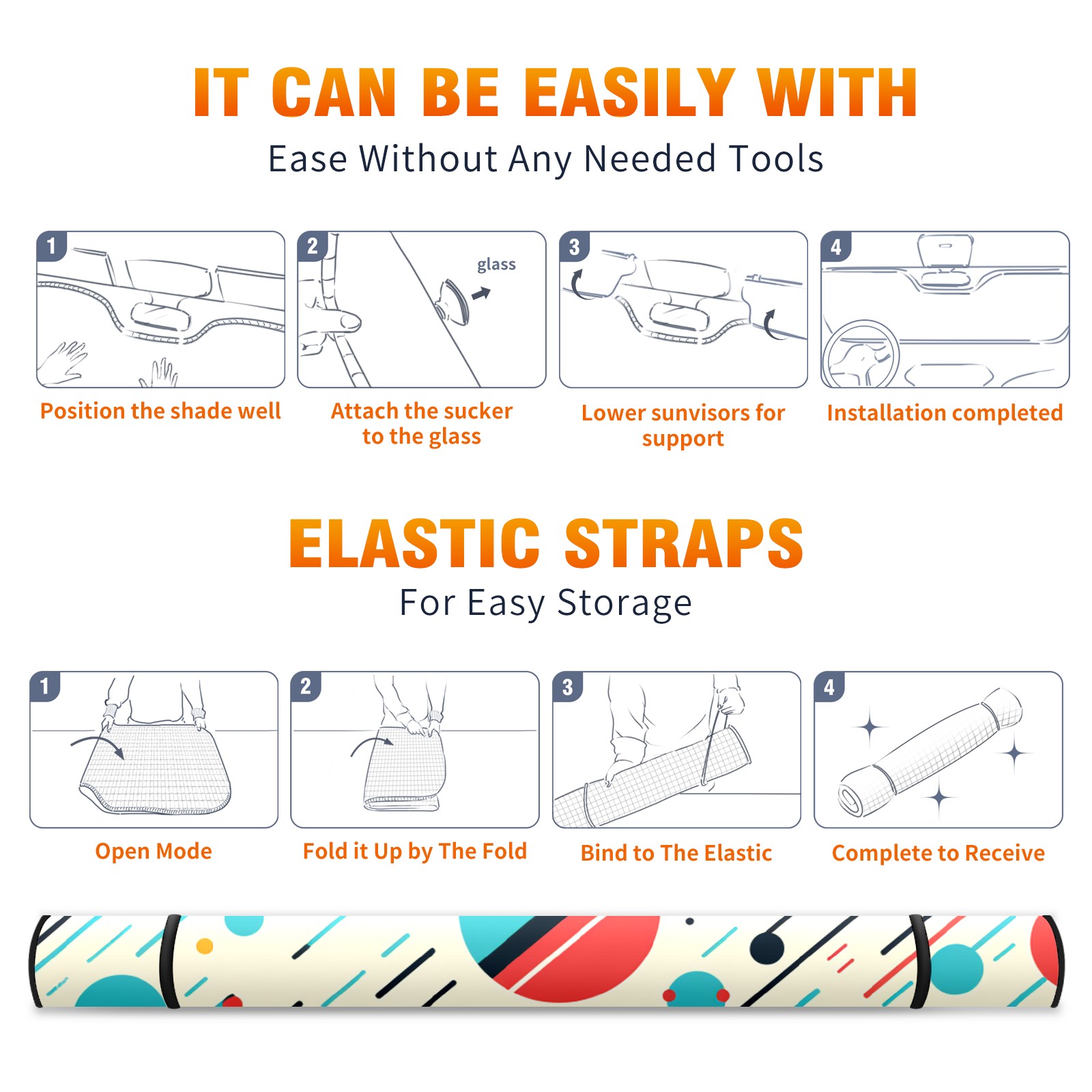 IT CAN BE EASILY WITH

Ease Without Any Needed Tools

1

Position the shade well

2

glass

Attach the sucker to the glass

3

Lower sunvisors for support

4

Installation completed

ELASTIC STRAPS

For Easy Storage

1

Open Mode

2

Fold it Up by The Fold

3

Bind to The Elastic

4

Complete to Receive