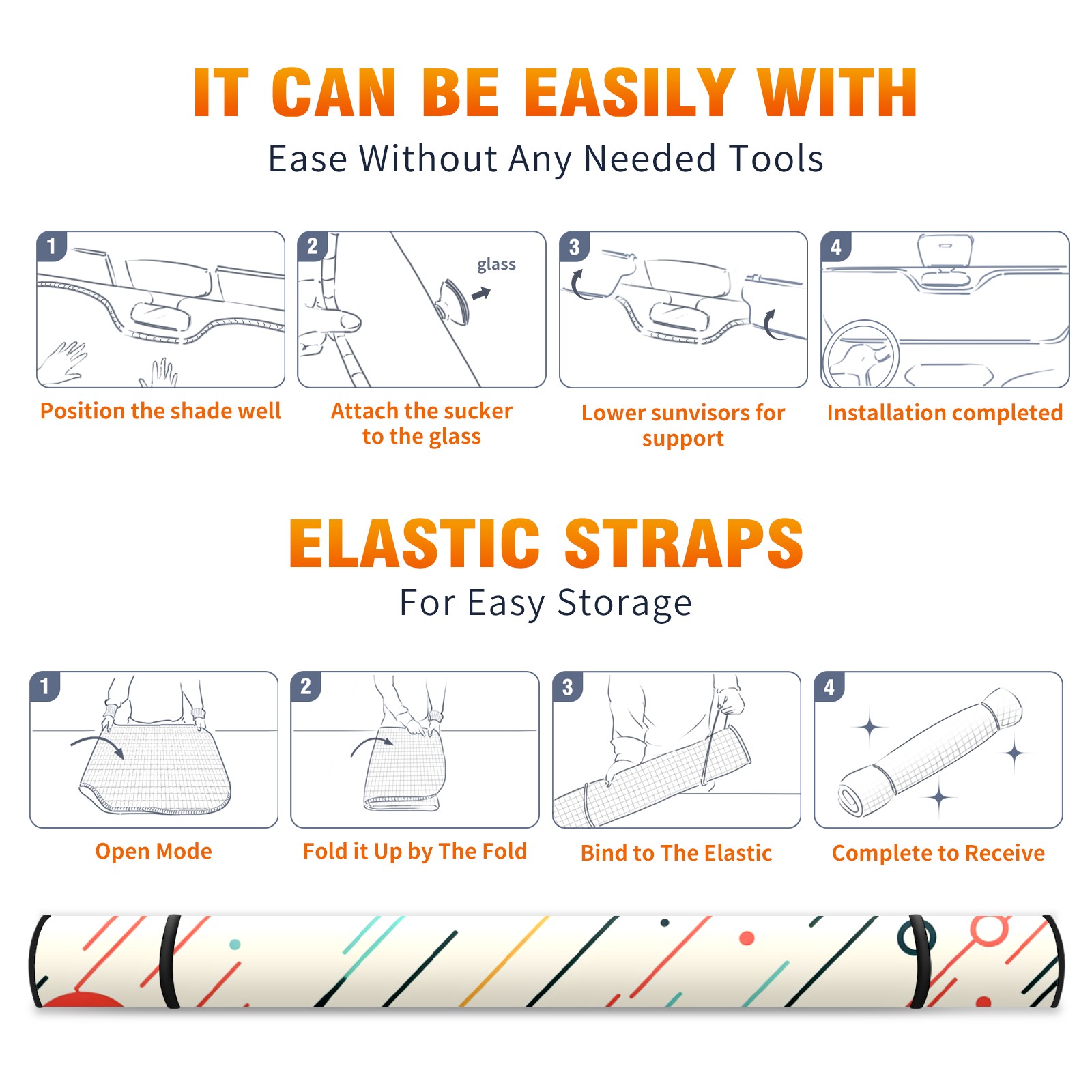 IT CAN BE EASILY WITH
Ease Without Any Needed Tools

1
Position the shade well

2
glass
Attach the sucker to the glass

3
Lower sunvisors for support

4
Installation completed

ELASTIC STRAPS
For Easy Storage

1
Open Mode

2
Fold it Up by The Fold

3
Bind to The Elastic

4
Complete to Receive