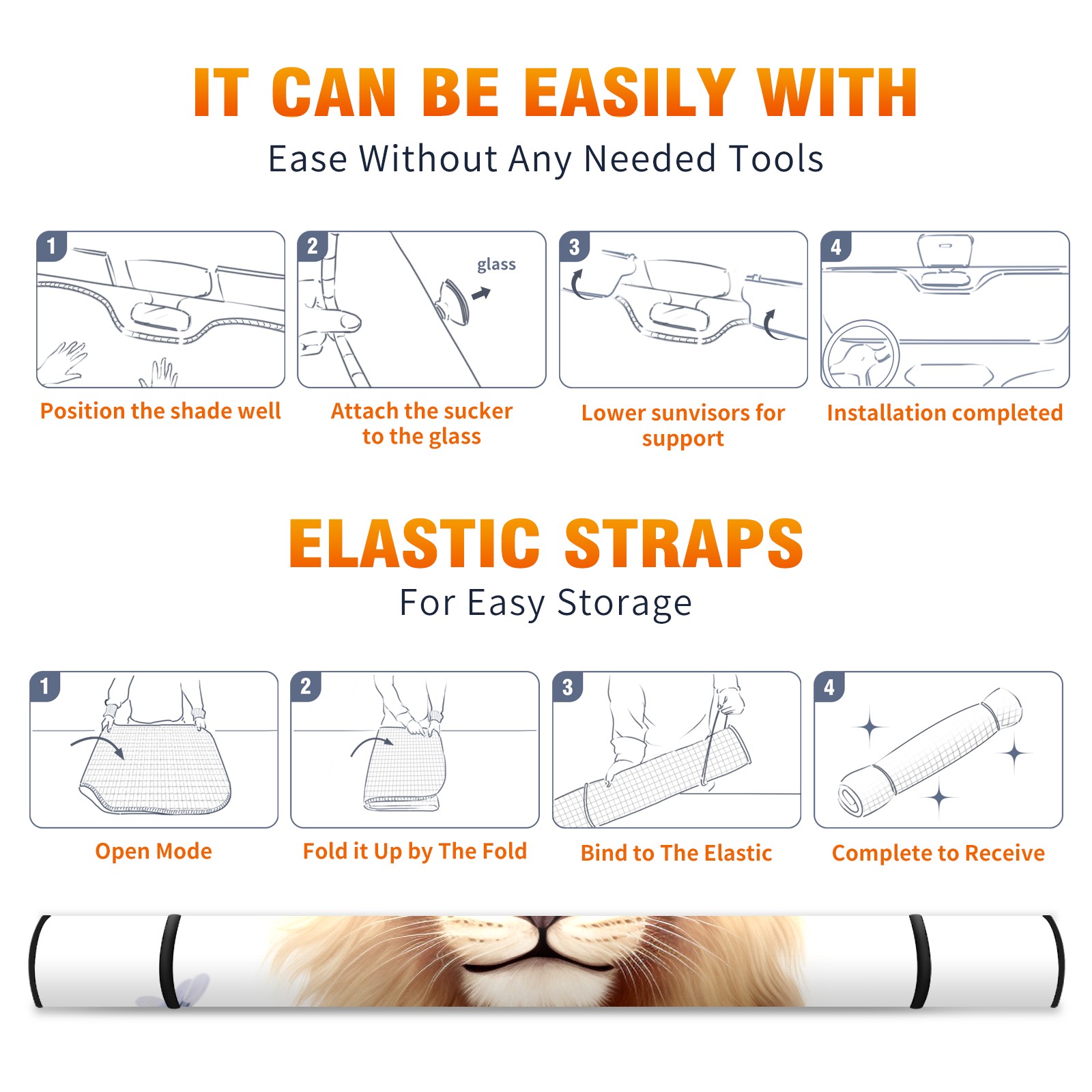 IT CAN BE EASILY WITH

Ease Without Any Needed Tools

1

Position the shade well

2

glass

Attach the sucker to the glass

3

Lower sunvisors for support

4

Installation completed

ELASTIC STRAPS

For Easy Storage

1

Open Mode

2

Fold it Up by The Fold

3

Bind to The Elastic

4

Complete to Receive