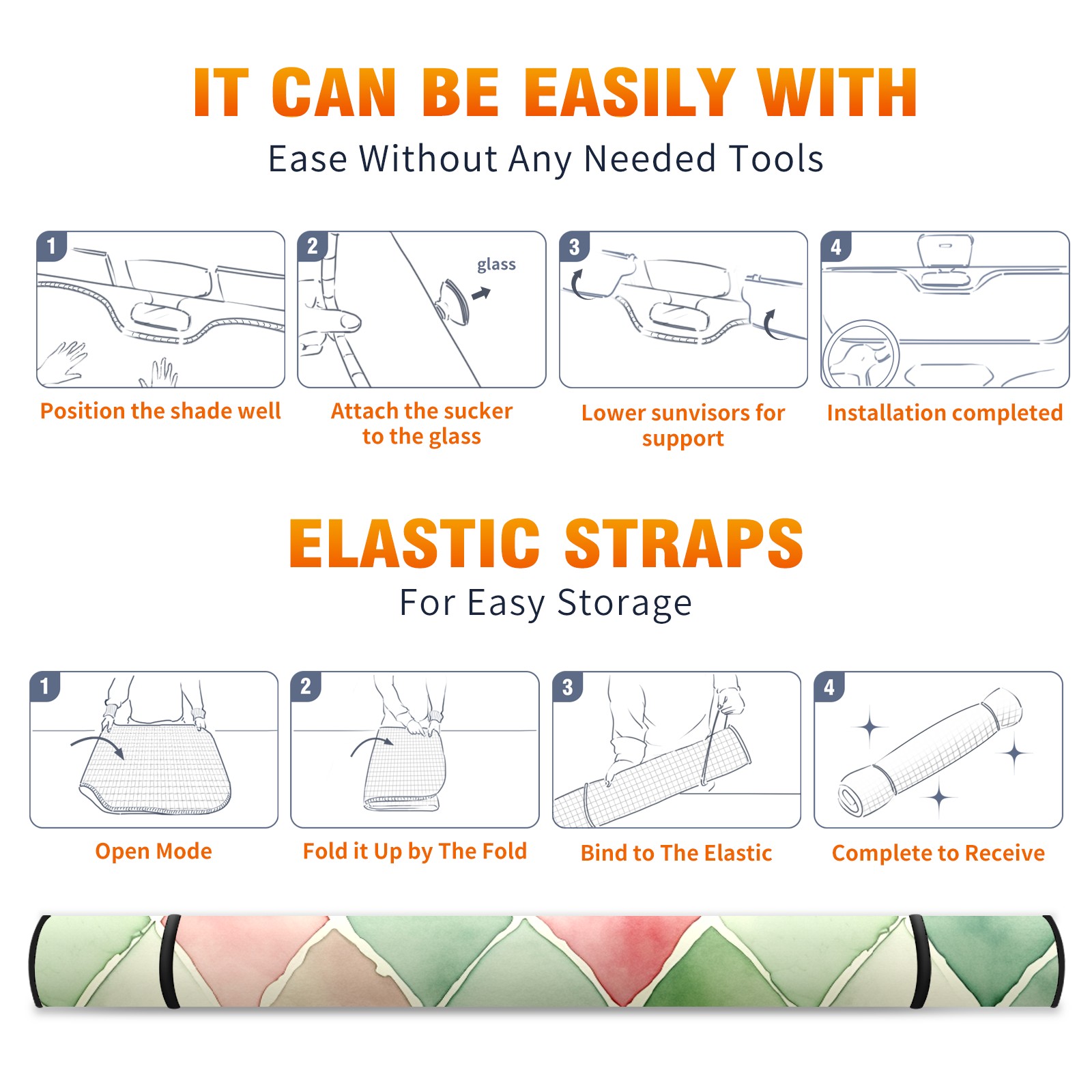 IT CAN BE EASILY WITH
Ease Without Any Needed Tools

1
Position the shade well

2
glass
Attach the sucker to the glass

3
Lower sunvisors for support

4
Installation completed

ELASTIC STRAPS
For Easy Storage

1
Open Mode

2
Fold it Up by The Fold

3
Bind to The Elastic

4
Complete to Receive