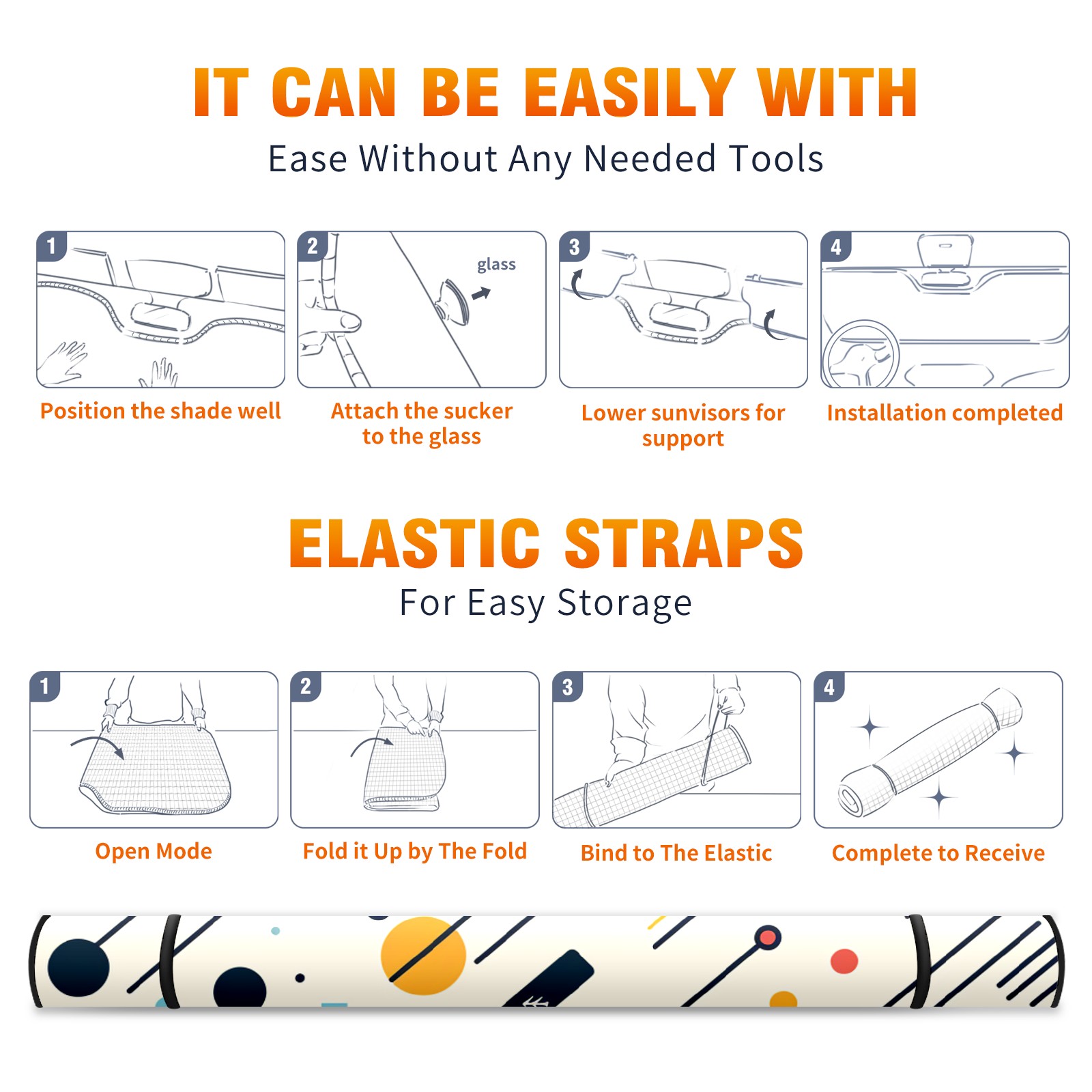 IT CAN BE EASILY WITH

Ease Without Any Needed Tools

1

Position the shade well

2

glass

Attach the sucker to the glass

3

Lower sunvisors for support

4

Installation completed

ELASTIC STRAPS

For Easy Storage

1

Open Mode

2

Fold it Up by The Fold

3

Bind to The Elastic

4

Complete to Receive