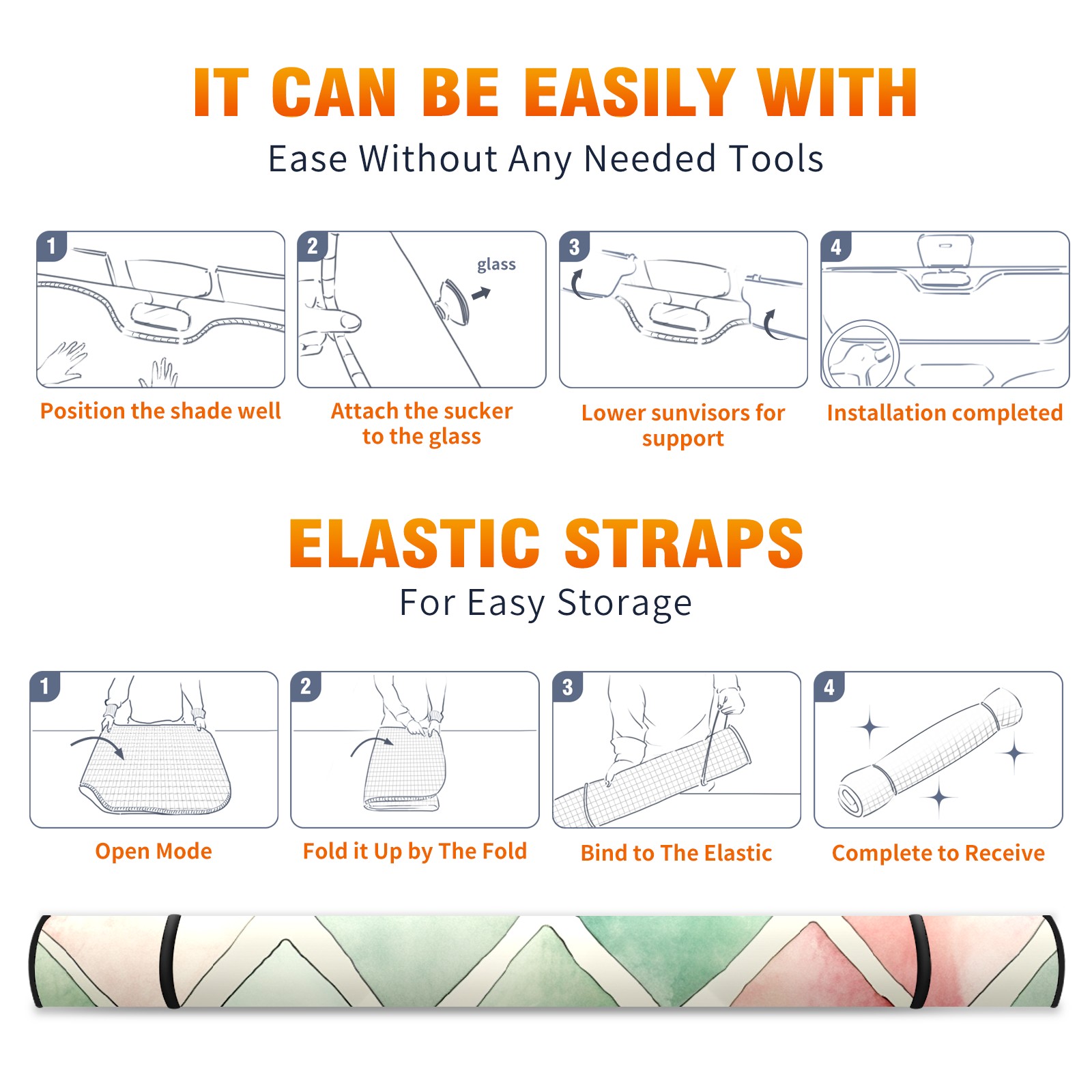 IT CAN BE EASILY WITH

Ease Without Any Needed Tools

1

Position the shade well

2

glass

Attach the sucker to the glass

3

Lower sunvisors for support

4

Installation completed

ELASTIC STRAPS

For Easy Storage

1

Open Mode

2

Fold it Up by The Fold

3

Bind to The Elastic

4

Complete to Receive