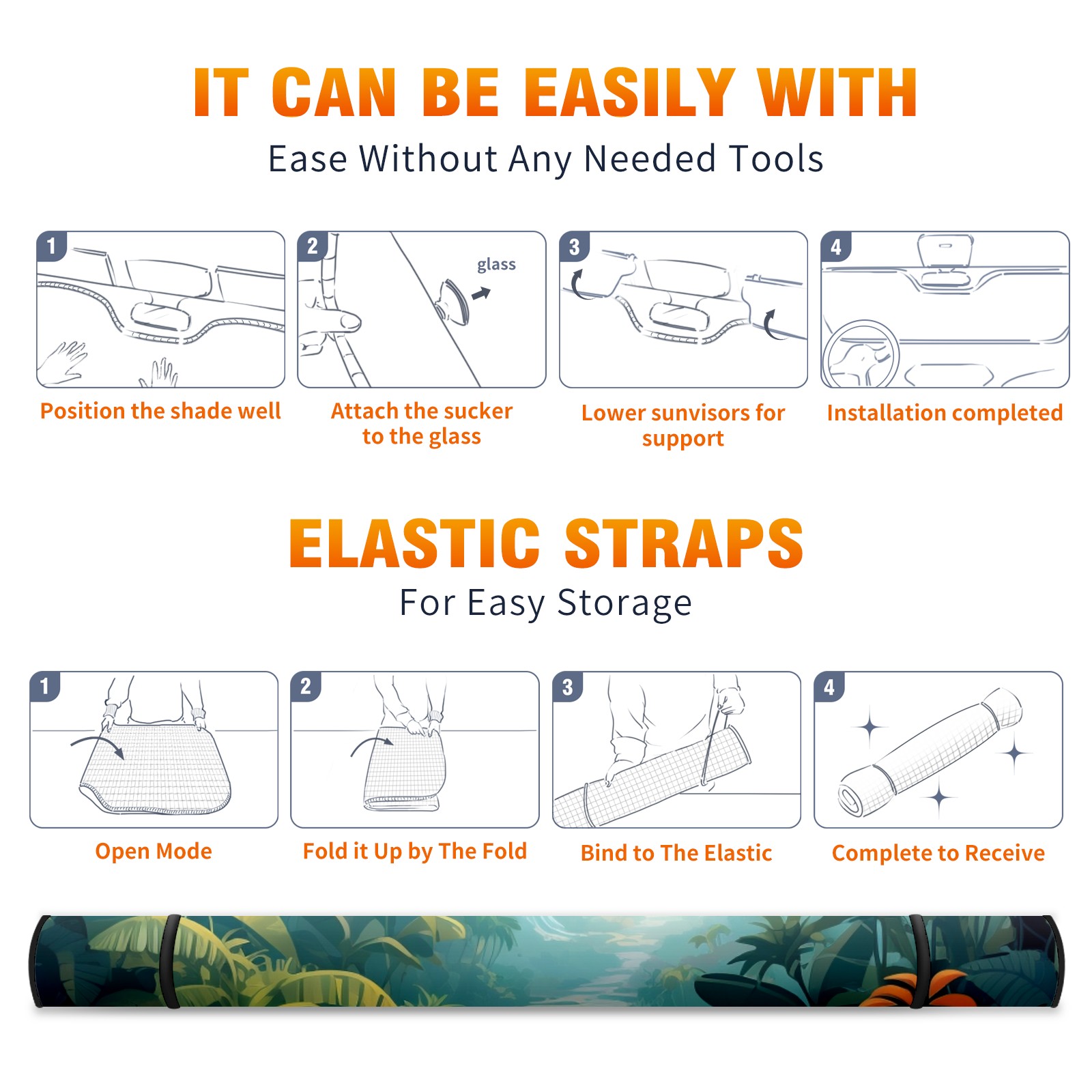 IT CAN BE EASILY WITH
Ease Without Any Needed Tools

1
Position the shade well

2
glass
Attach the sucker to the glass

3
Lower sunvisors for support

4
Installation completed

ELASTIC STRAPS
For Easy Storage

1
Open Mode

2
Fold it Up by The Fold

3
Bind to The Elastic

4
Complete to Receive