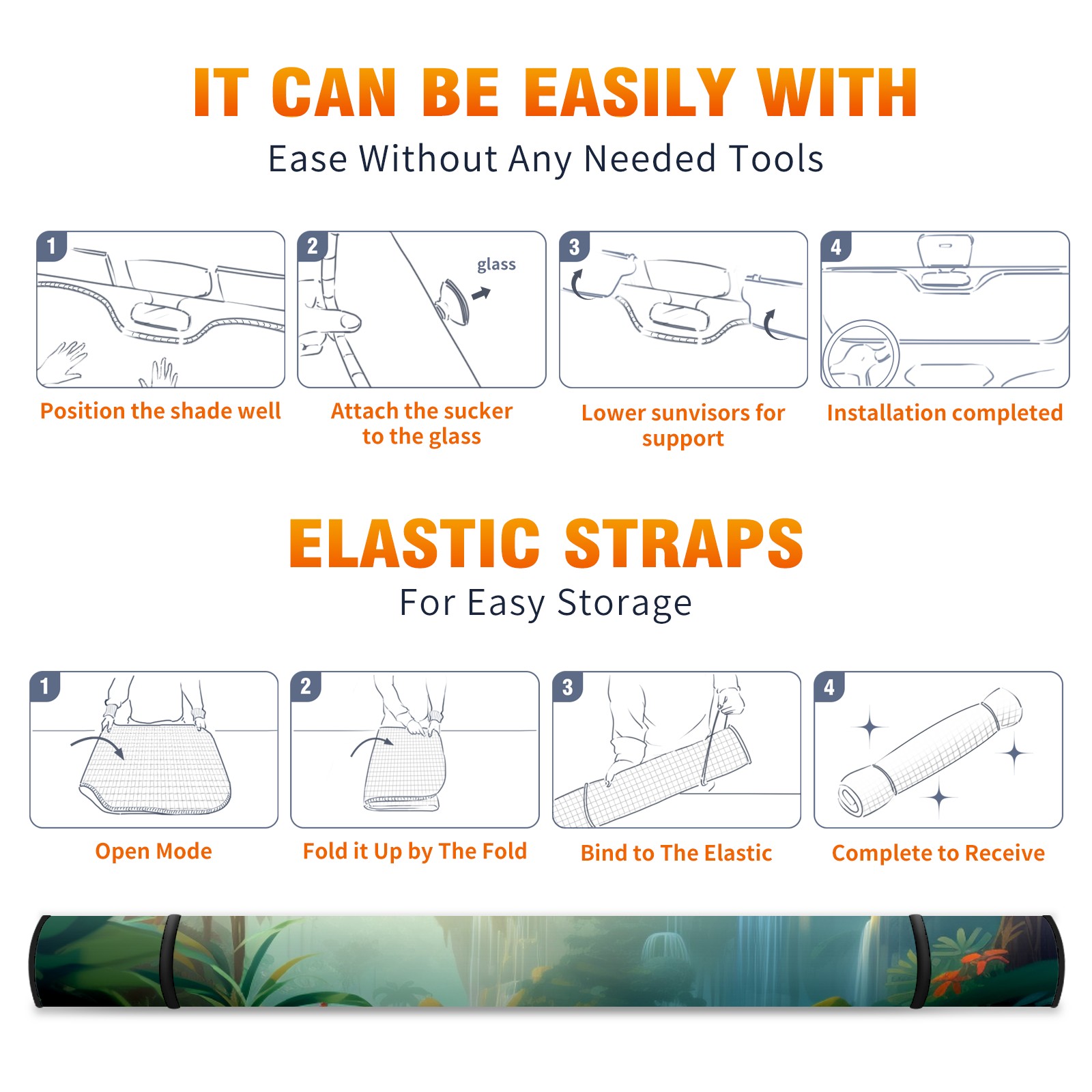 IT CAN BE EASILY WITH
Ease Without Any Needed Tools

1
Position the shade well

2
glass
Attach the sucker to the glass

3
Lower sunvisors for support

4
Installation completed

ELASTIC STRAPS
For Easy Storage

1
Open Mode

2
Fold it Up by The Fold

3
Bind to The Elastic

4
Complete to Receive