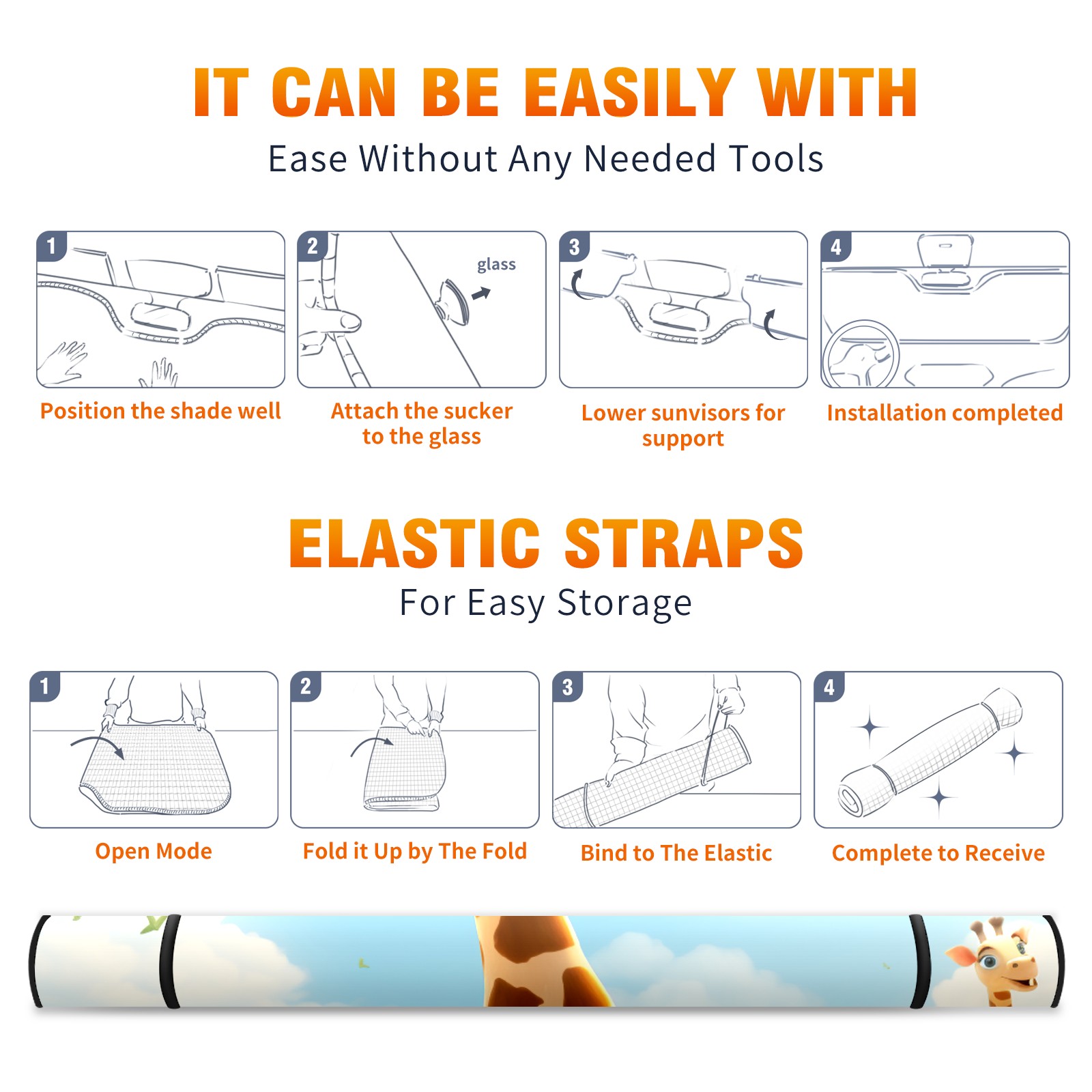 IT CAN BE EASILY WITH
Ease Without Any Needed Tools

1
Position the shade well

2
glass
Attach the sucker to the glass

3
Lower sunvisors for support

4
Installation completed

ELASTIC STRAPS
For Easy Storage

1
Open Mode

2
Fold it Up by The Fold

3
Bind to The Elastic

4
Complete to Receive