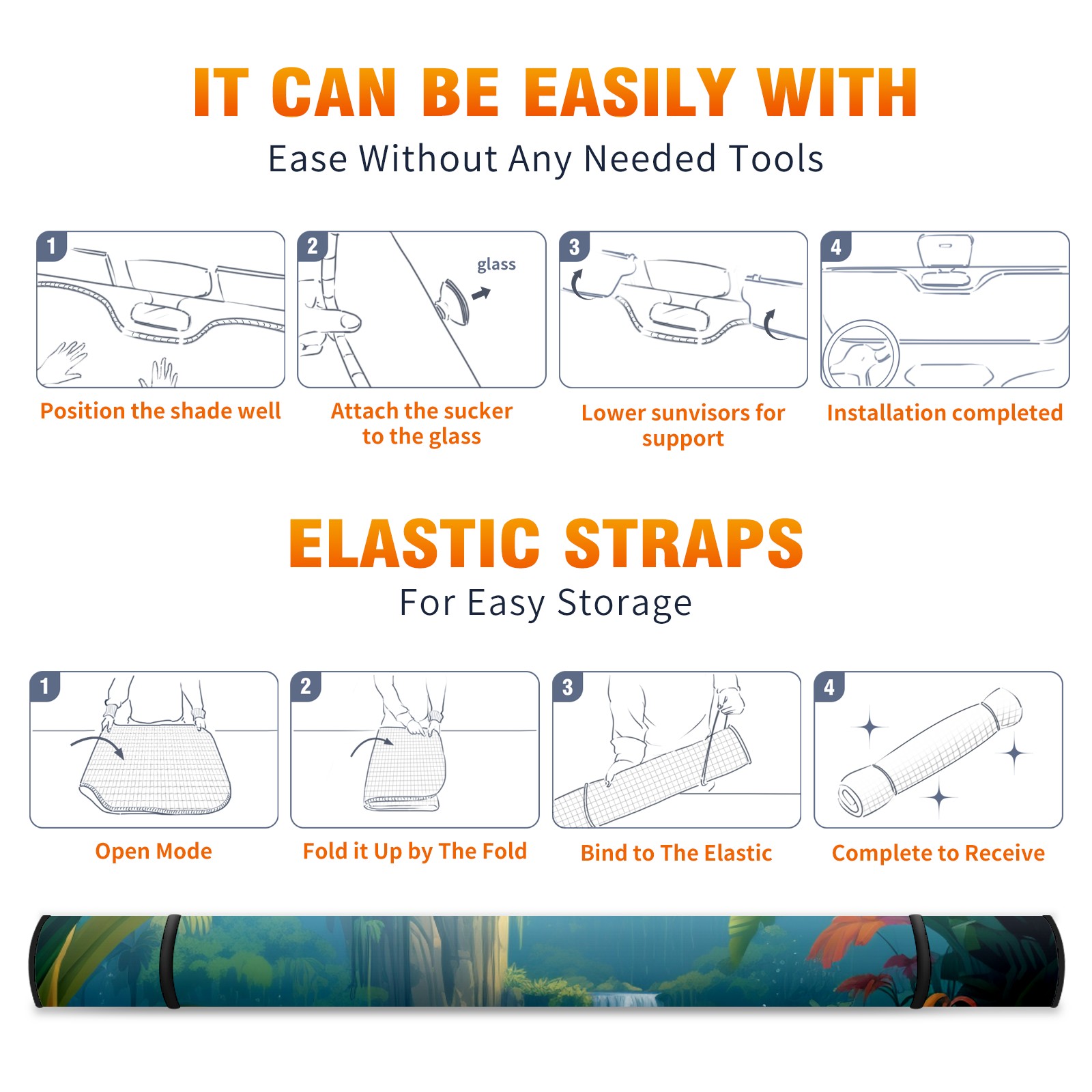 IT CAN BE EASILY WITH
Ease Without Any Needed Tools

1
Position the shade well

2
glass
Attach the sucker to the glass

3
Lower sunvisors for support

4
Installation completed

ELASTIC STRAPS
For Easy Storage

1
Open Mode

2
Fold it Up by The Fold

3
Bind to The Elastic

4
Complete to Receive