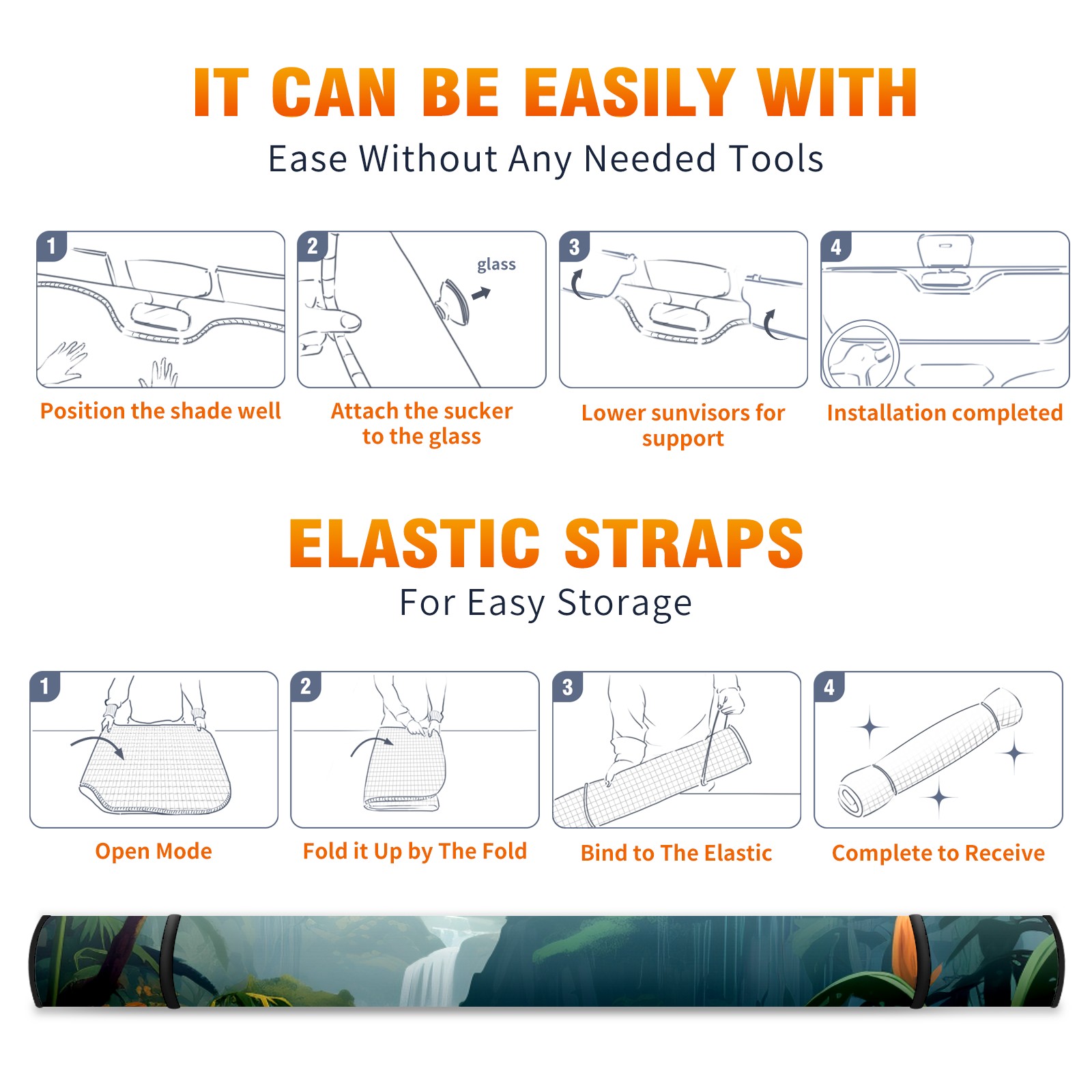 IT CAN BE EASILY WITH

Ease Without Any Needed Tools

1

Position the shade well

2

glass

Attach the sucker to the glass

3

Lower sunvisors for support

4

Installation completed

ELASTIC STRAPS

For Easy Storage

1

Open Mode

2

Fold it Up by The Fold

3

Bind to The Elastic

4

Complete to Receive