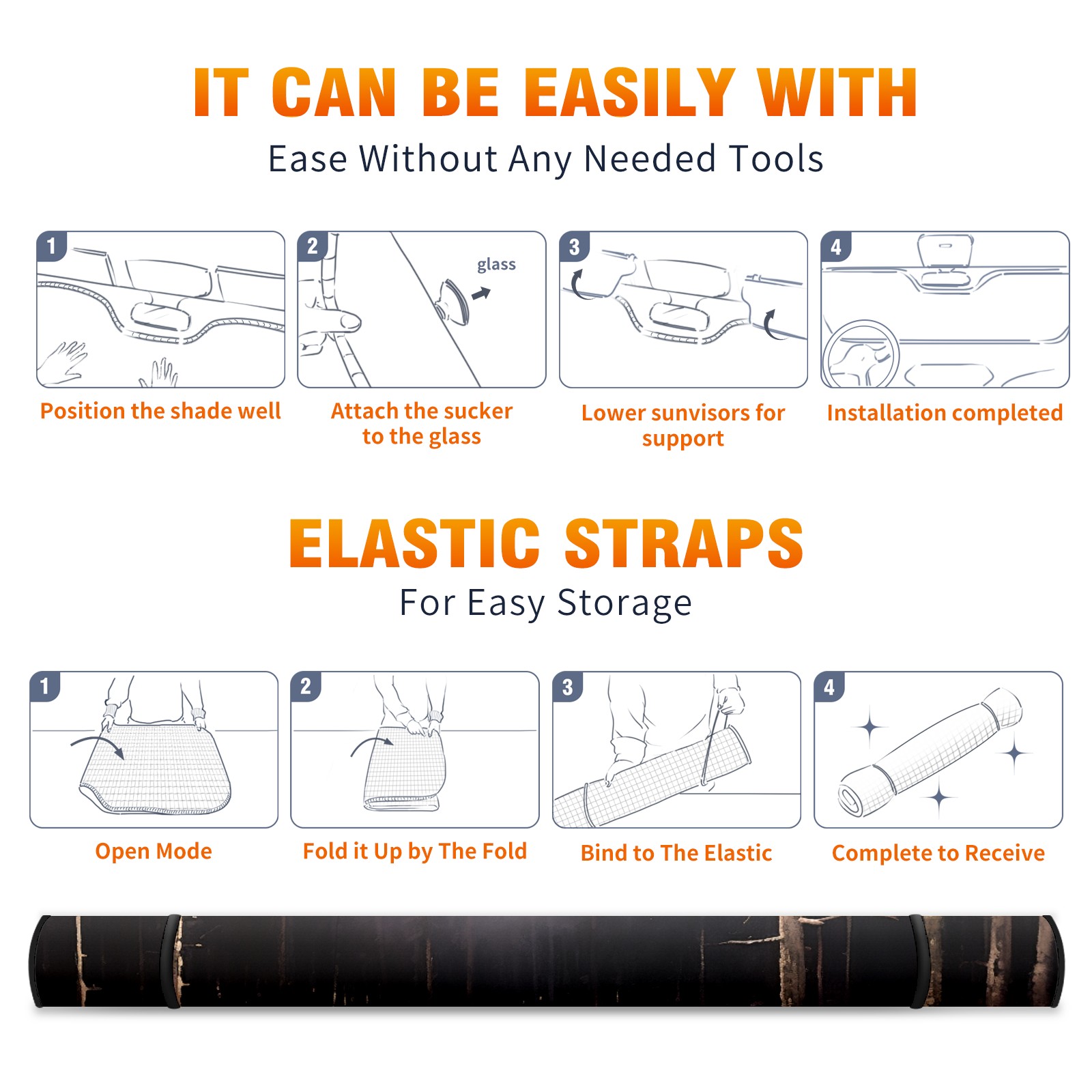 IT CAN BE EASILY WITH

Ease Without Any Needed Tools

1

Position the shade well

2

glass

Attach the sucker to the glass

3

Lower sunvisors for support

4

Installation completed

ELASTIC STRAPS

For Easy Storage

1

Open Mode

2

Fold it Up by The Fold

3

Bind to The Elastic

4

Complete to Receive