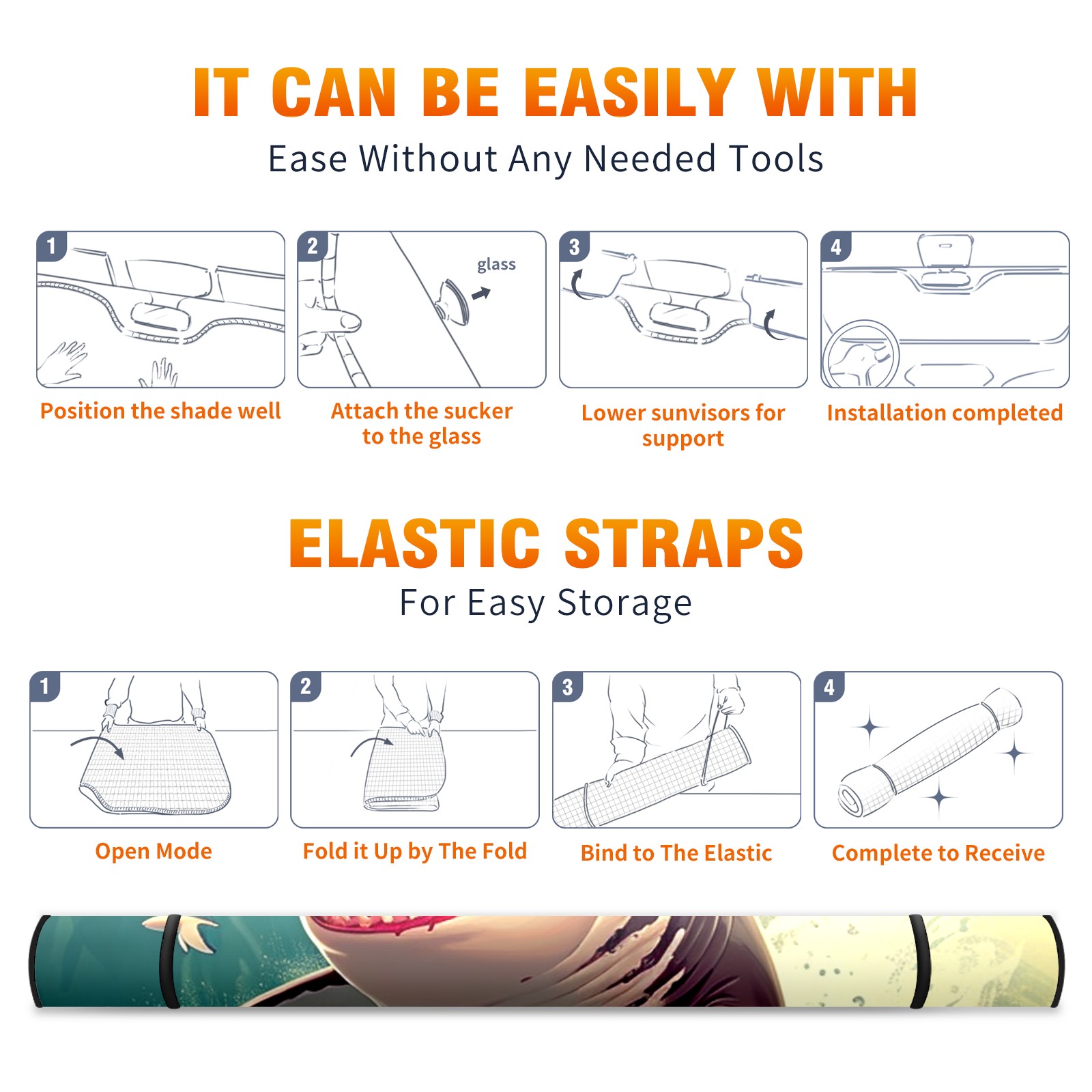 IT CAN BE EASILY WITH
Ease Without Any Needed Tools

1
Position the shade well

2
glass
Attach the sucker to the glass

3
Lower sunvisors for support

4
Installation completed

ELASTIC STRAPS
For Easy Storage

1
Open Mode

2
Fold it Up by The Fold

3
Bind to The Elastic

4
Complete to Receive