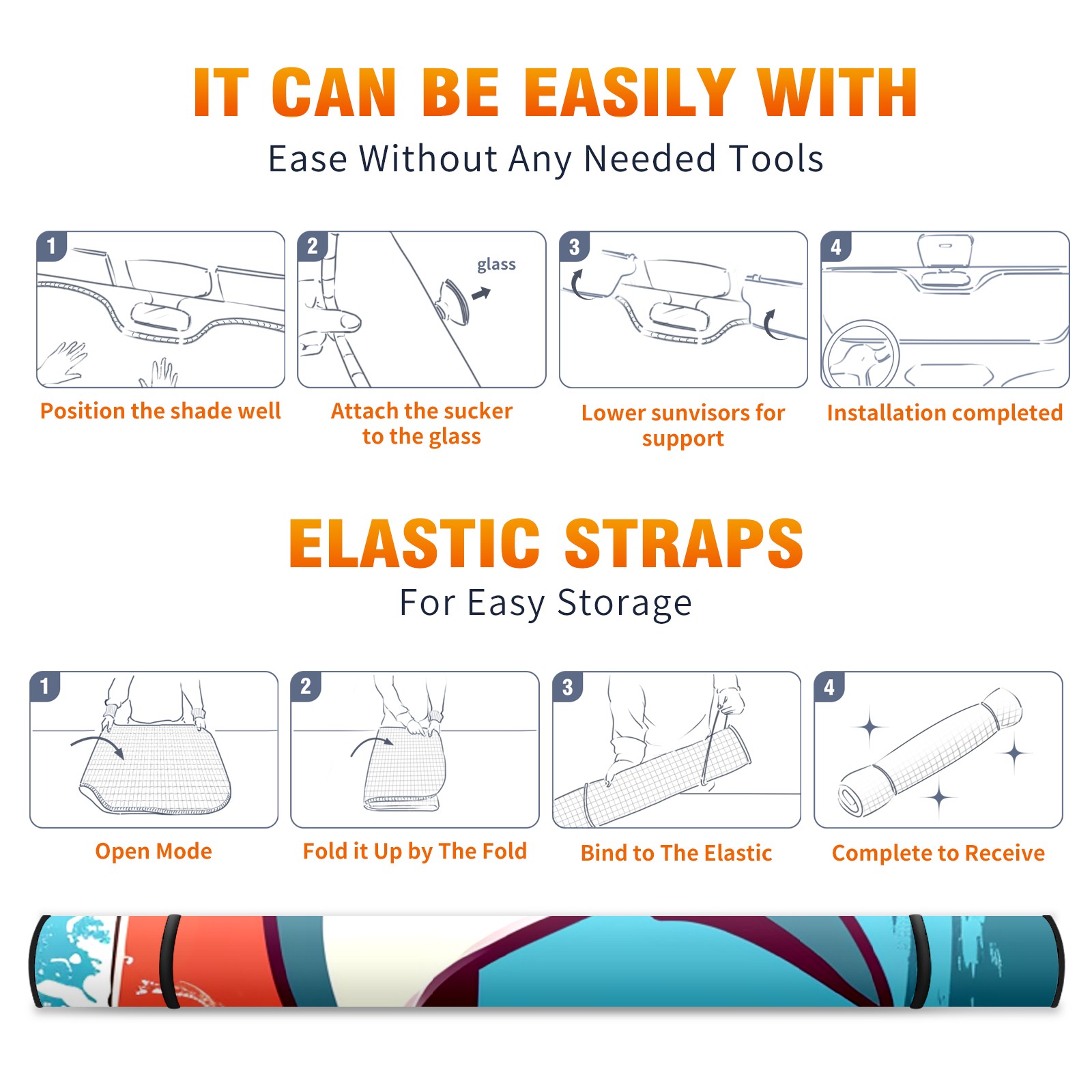 IT CAN BE EASILY WITH

Ease Without Any Needed Tools

1

Position the shade well

2

glass

Attach the sucker to the glass

3

Lower sunvisors for support

4

Installation completed

ELASTIC STRAPS

For Easy Storage

1

Open Mode

2

Fold it Up by The Fold

3

Bind to The Elastic

4

Complete to Receive