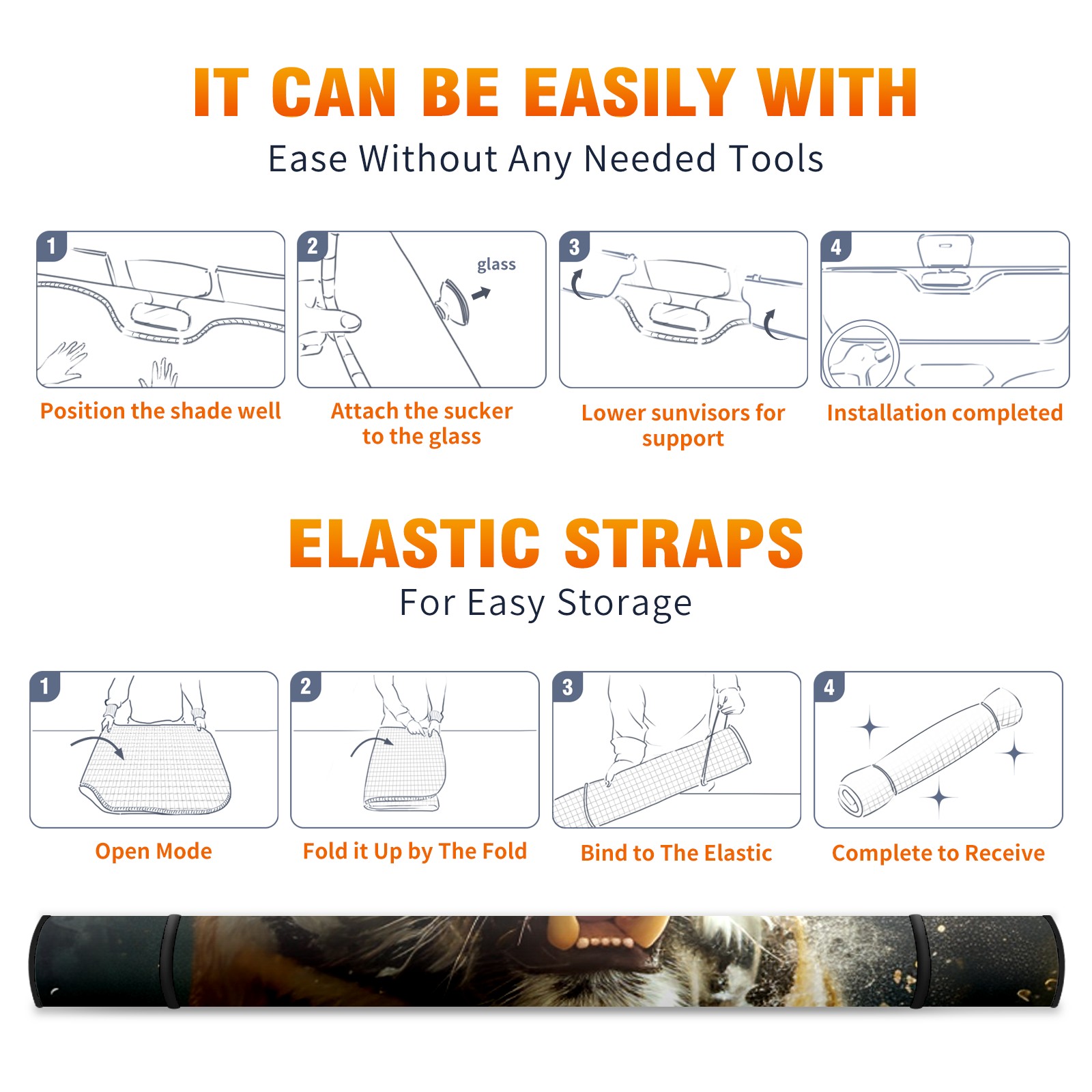 IT CAN BE EASILY WITH
Ease Without Any Needed Tools

1
Position the shade well

2
glass
Attach the sucker to the glass

3
Lower sunvisors for support

4
Installation completed

ELASTIC STRAPS
For Easy Storage

1
Open Mode

2
Fold it Up by The Fold

3
Bind to The Elastic

4
Complete to Receive