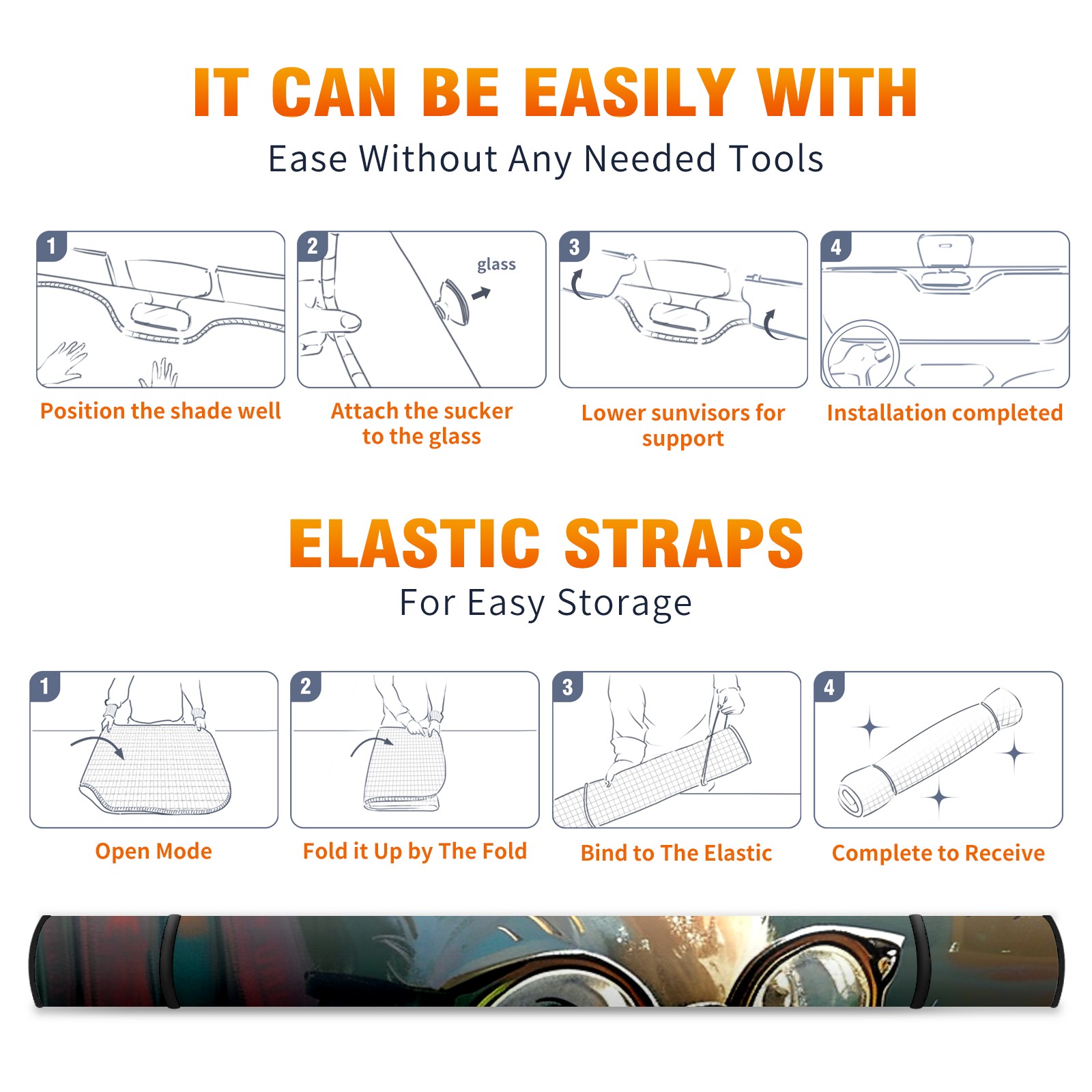 IT CAN BE EASILY WITH

Ease Without Any Needed Tools

1

Position the shade well

2

glass

Attach the sucker to the glass

3

Lower sunvisors for support

4

Installation completed

ELASTIC STRAPS

For Easy Storage

1

Open Mode

2

Fold it Up by The Fold

3

Bind to The Elastic

4

Complete to Receive