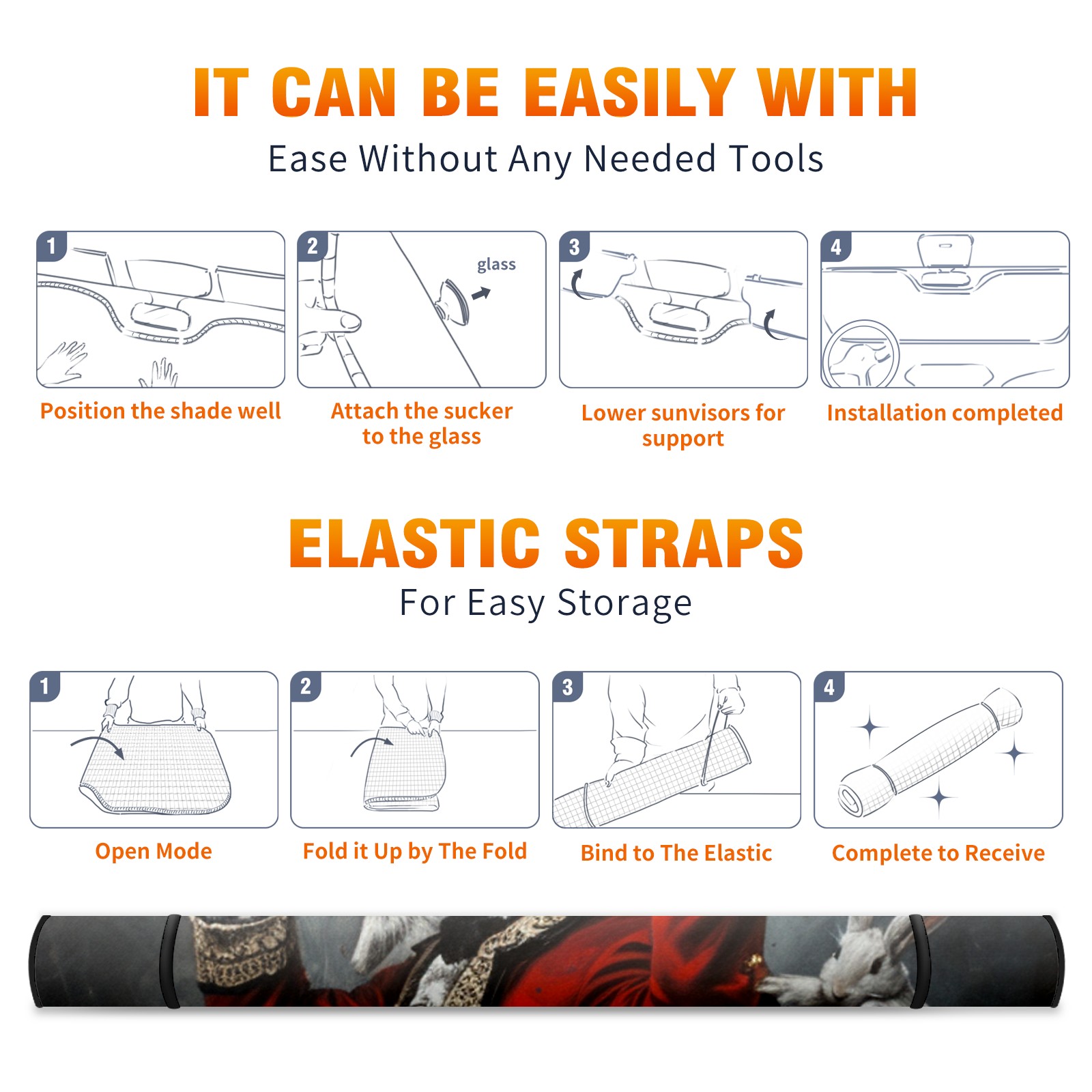 IT CAN BE EASILY WITH

Ease Without Any Needed Tools

1

Position the shade well

2

glass

Attach the sucker to the glass

3

Lower sunvisors for support

4

Installation completed

ELASTIC STRAPS

For Easy Storage

1

Open Mode

2

Fold it Up by The Fold

3

Bind to The Elastic

4

Complete to Receive