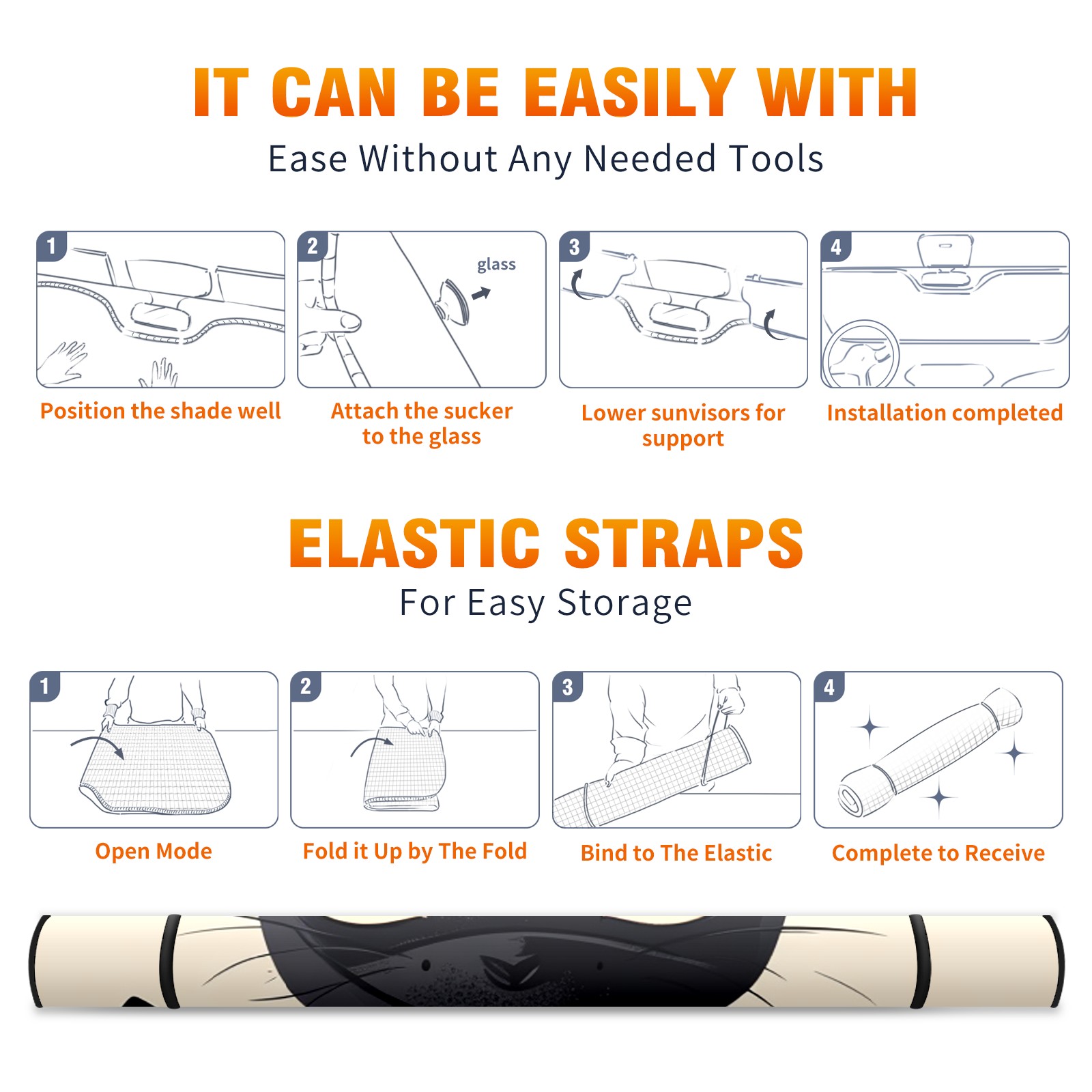 IT CAN BE EASILY WITH

Ease Without Any Needed Tools

1

Position the shade well

2

glass

Attach the sucker to the glass

3

Lower sunvisors for support

4

Installation completed

ELASTIC STRAPS

For Easy Storage

1

Open Mode

2

Fold it Up by The Fold

3

Bind to The Elastic

4

Complete to Receive