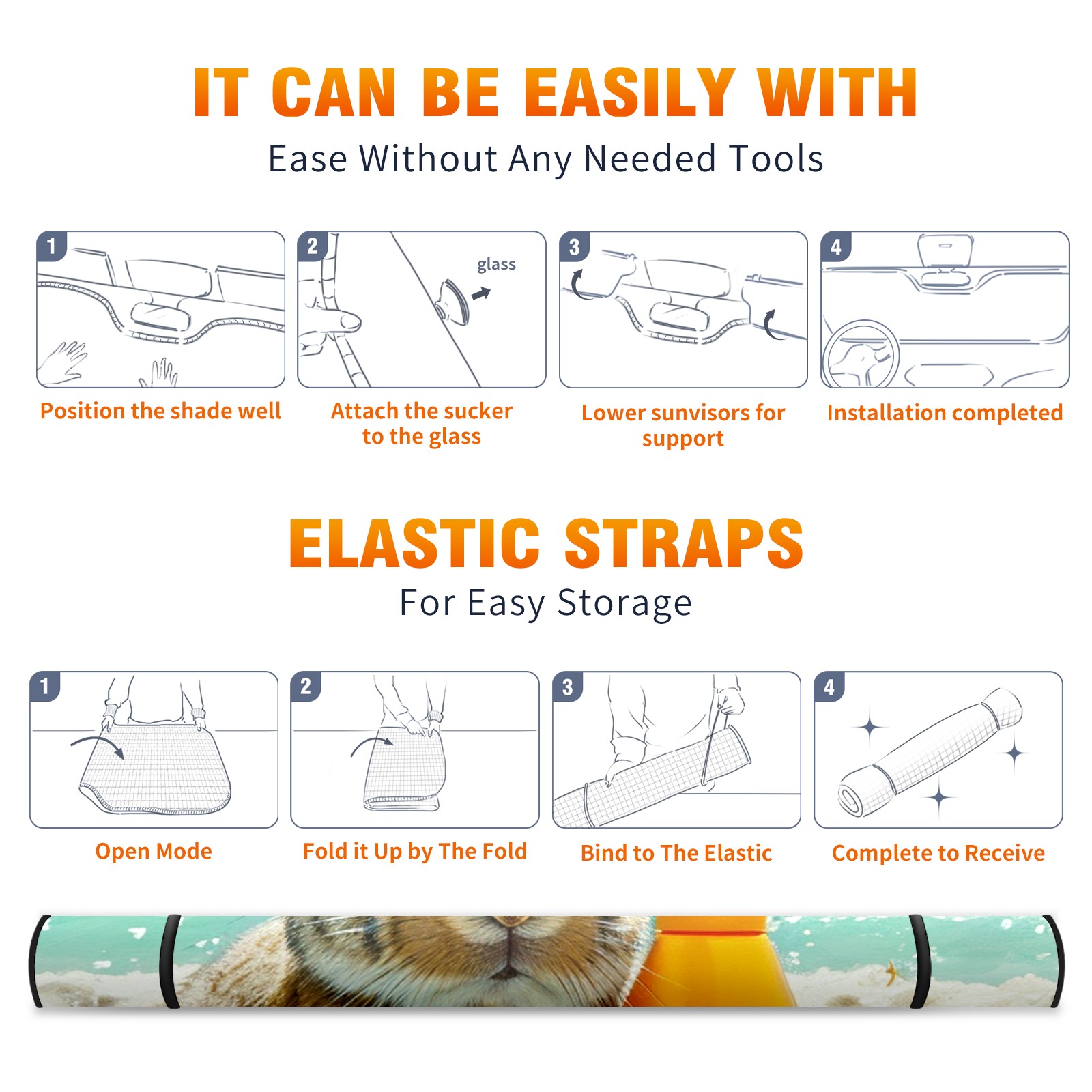 IT CAN BE EASILY WITH
Ease Without Any Needed Tools

1
Position the shade well

2
glass
Attach the sucker to the glass

3
Lower sunvisors for support

4
Installation completed

ELASTIC STRAPS
For Easy Storage

1
Open Mode

2
Fold it Up by The Fold

3
Bind to The Elastic

4
Complete to Receive