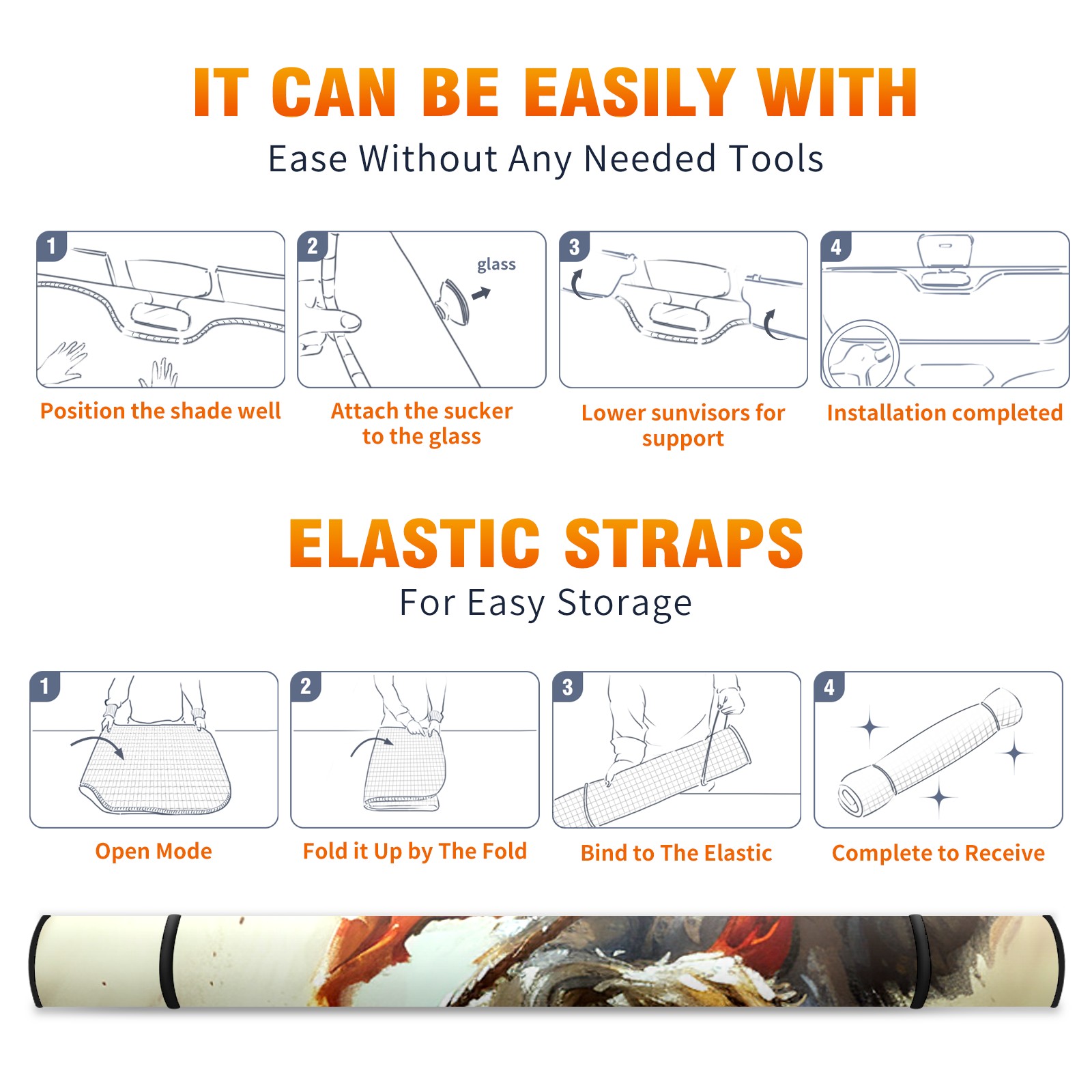 IT CAN BE EASILY WITH
Ease Without Any Needed Tools

1
Position the shade well

2
glass
Attach the sucker to the glass

3
Lower sunvisors for support

4
Installation completed

ELASTIC STRAPS
For Easy Storage

1
Open Mode

2
Fold it Up by The Fold

3
Bind to The Elastic

4
Complete to Receive