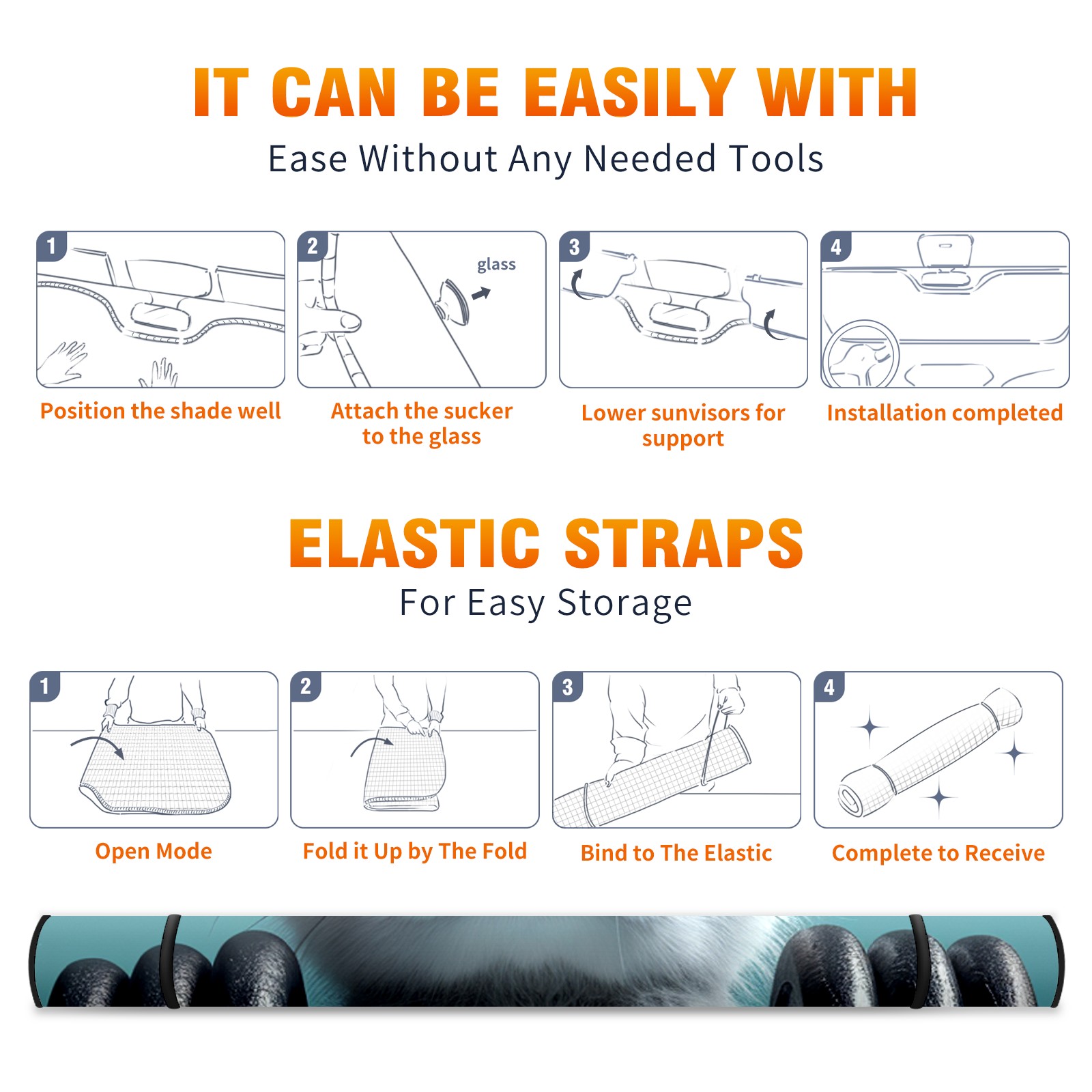 IT CAN BE EASILY WITH
Ease Without Any Needed Tools

1
Position the shade well

2
glass
Attach the sucker to the glass

3
Lower sunvisors for support

4
Installation completed

ELASTIC STRAPS
For Easy Storage

1
Open Mode

2
Fold it Up by The Fold

3
Bind to The Elastic

4
Complete to Receive