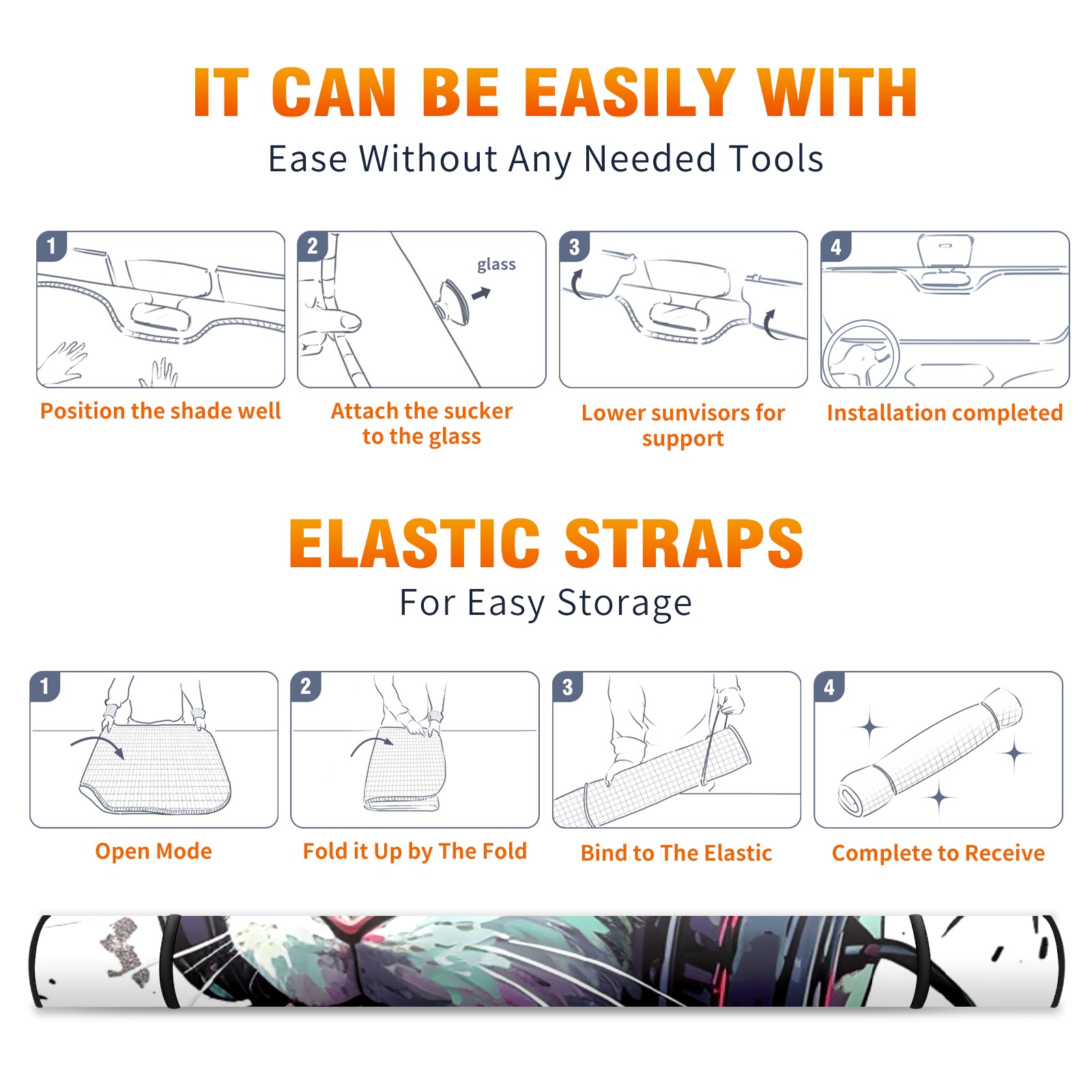 IT CAN BE EASILY WITH
Ease Without Any Needed Tools

1
Position the shade well

2
glass
Attach the sucker to the glass

3
Lower sunvisors for support

4
Installation completed

ELASTIC STRAPS
For Easy Storage

1
Open Mode

2
Fold it Up by The Fold

3
Bind to The Elastic

4
Complete to Receive