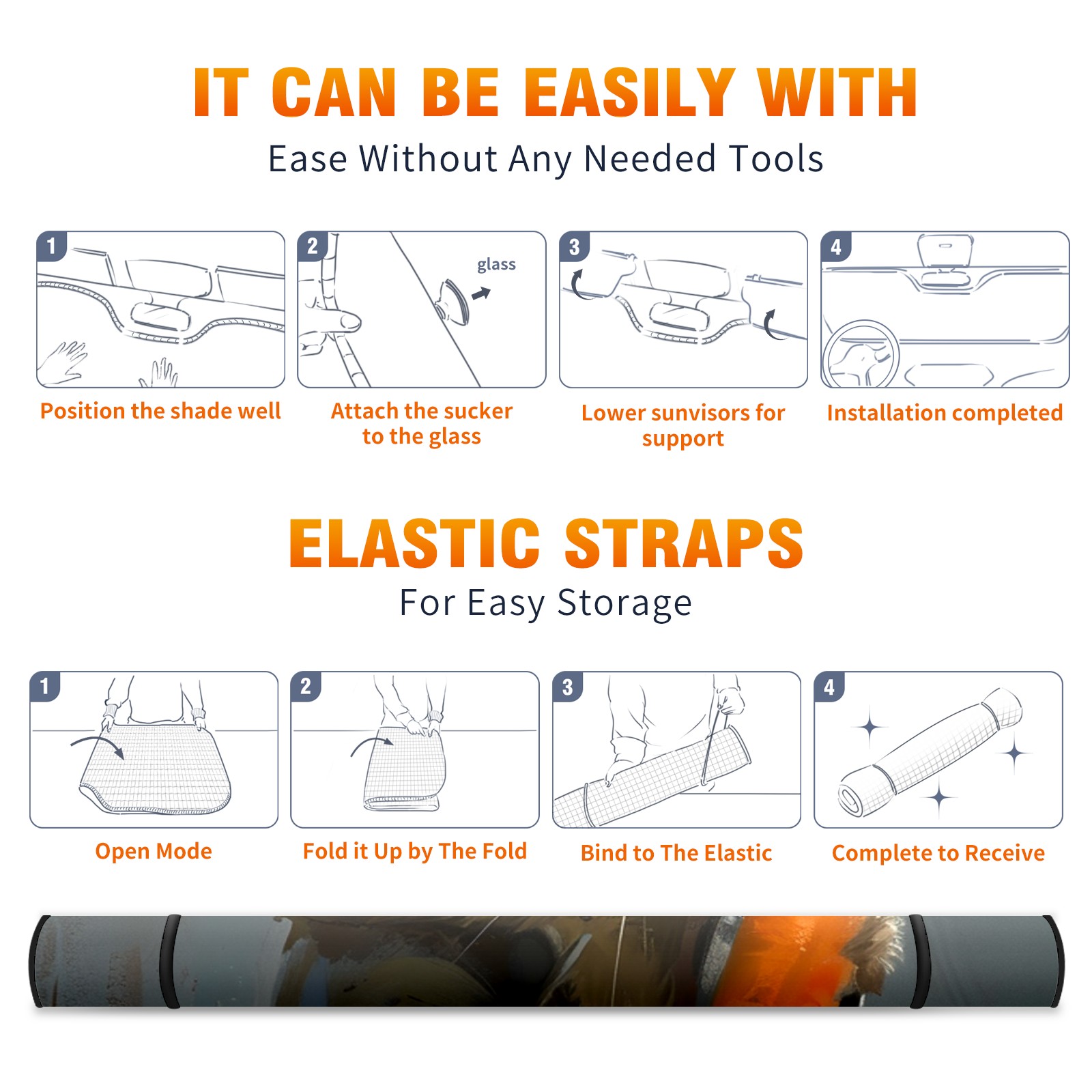 IT CAN BE EASILY WITH

Ease Without Any Needed Tools

1

Position the shade well

2

glass

Attach the sucker to the glass

3

Lower sunvisors for support

4

Installation completed

ELASTIC STRAPS

For Easy Storage

1

Open Mode

2

Fold it Up by The Fold

3

Bind to The Elastic

4

Complete to Receive