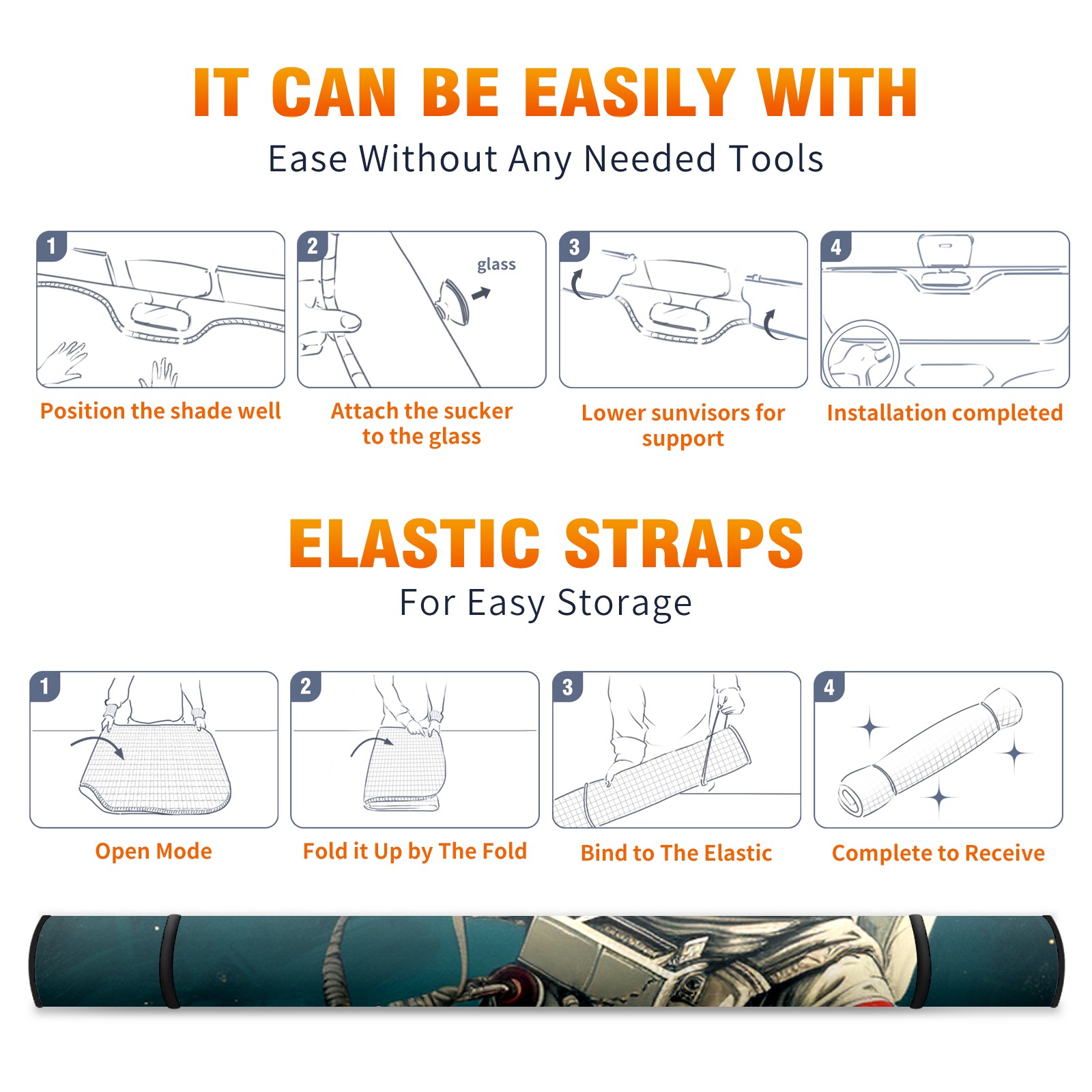 IT CAN BE EASILY WITH
Ease Without Any Needed Tools

1
Position the shade well

2
glass
Attach the sucker to the glass

3
Lower sunvisors for support

4
Installation completed

ELASTIC STRAPS
For Easy Storage

1
Open Mode

2
Fold it Up by The Fold

3
Bind to The Elastic

4
Complete to Receive