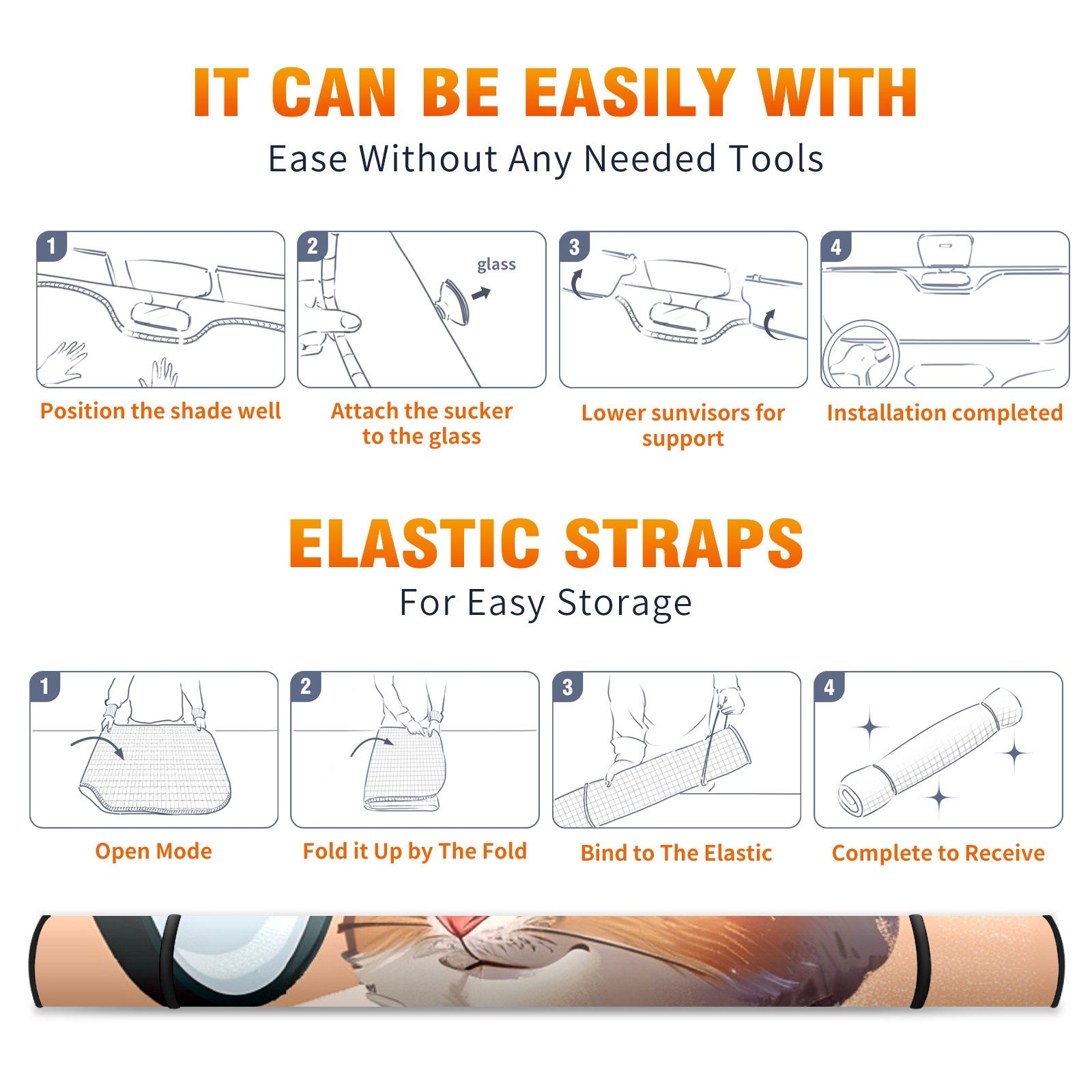 IT CAN BE EASILY WITH

Ease Without Any Needed Tools

1

Position the shade well

2

glass

Attach the sucker to the glass

3

Lower sunvisors for support

4

Installation completed

ELASTIC STRAPS

For Easy Storage

1

Open Mode

2

Fold it Up by The Fold

3

Bind to The Elastic

4

Complete to Receive