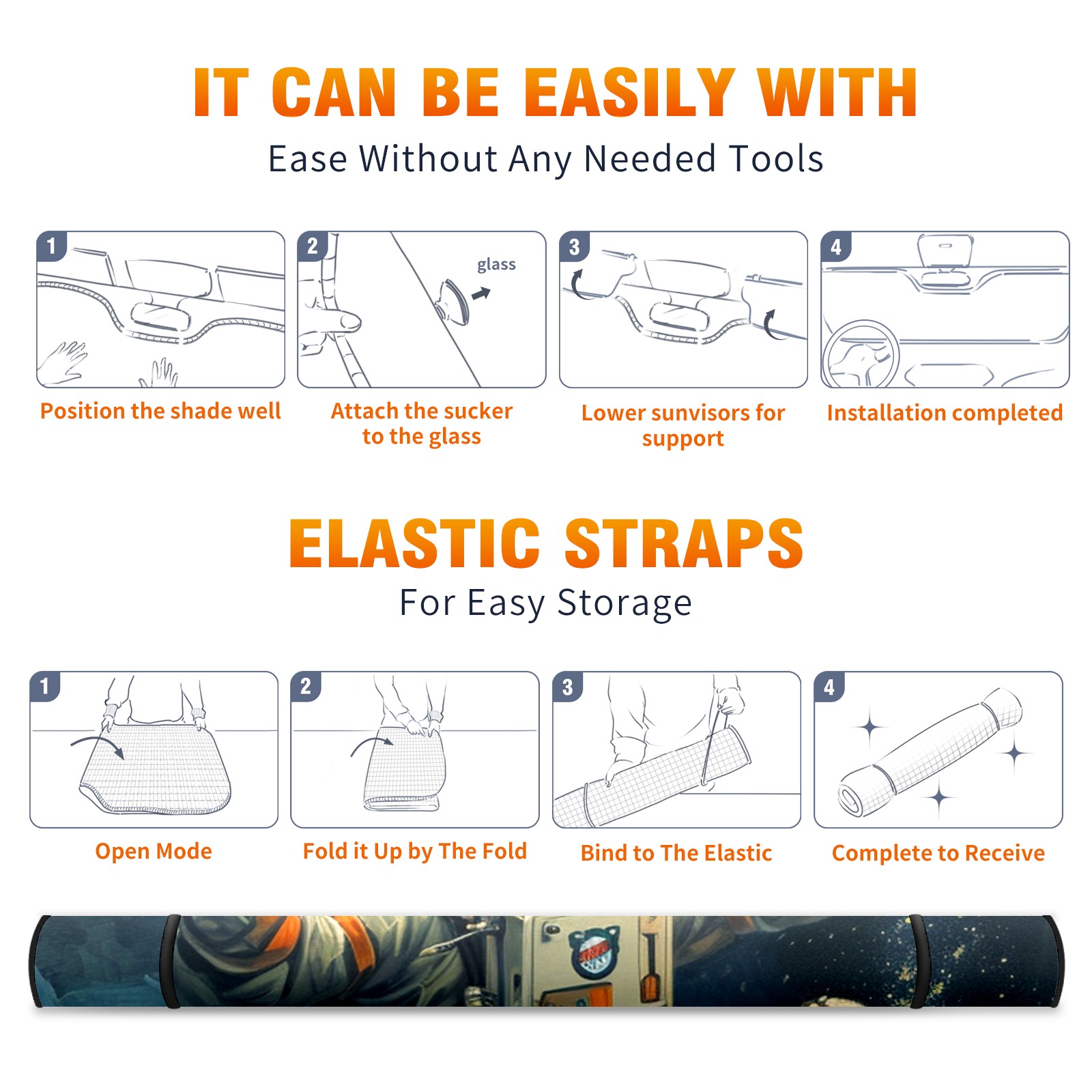 IT CAN BE EASILY WITH

Ease Without Any Needed Tools

1

Position the shade well

2

glass

Attach the sucker to the glass

3

Lower sunvisors for support

4

Installation completed

ELASTIC STRAPS

For Easy Storage

1

Open Mode

2

Fold it Up by The Fold

3

Bind to The Elastic

4

Complete to Receive