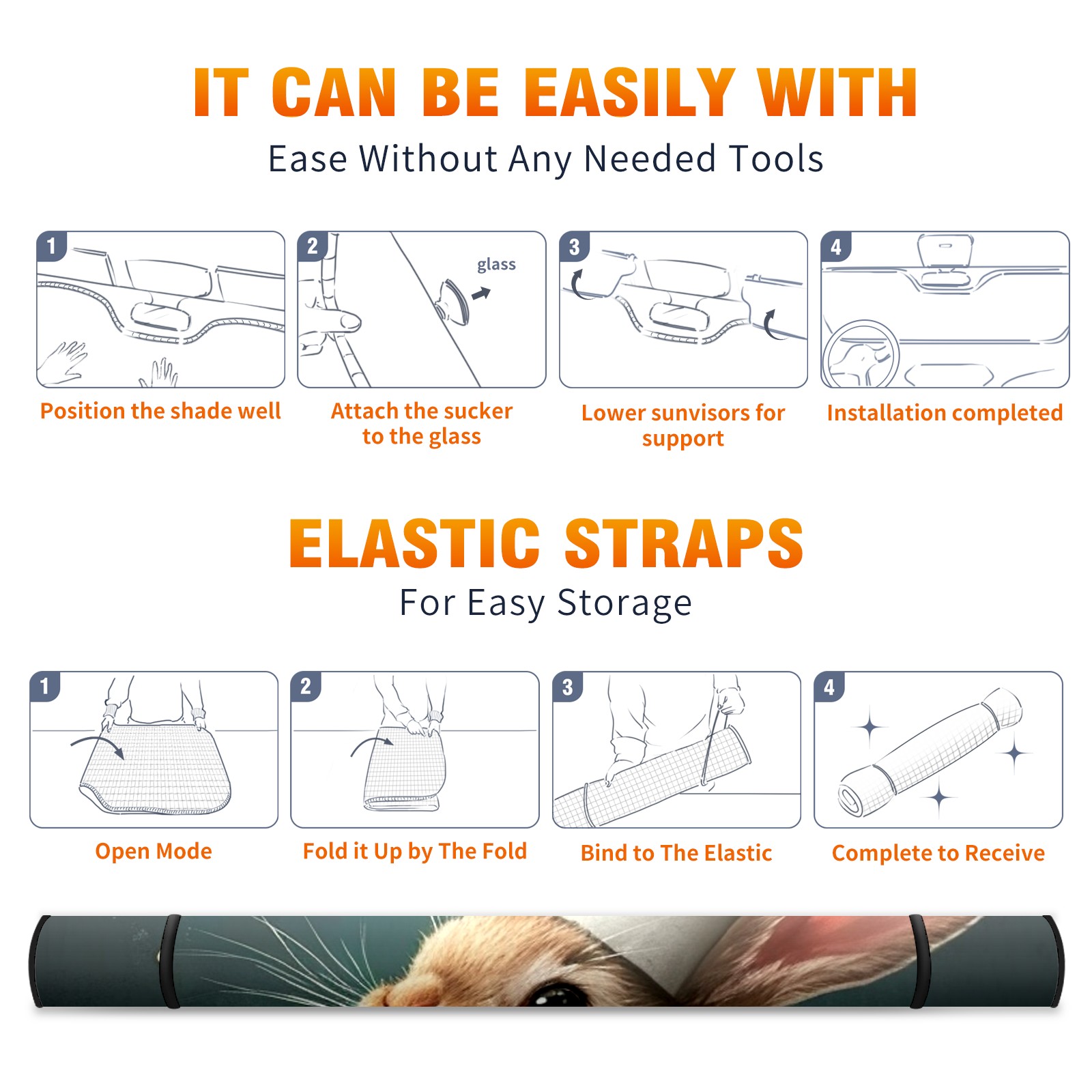 IT CAN BE EASILY WITH

Ease Without Any Needed Tools

1

Position the shade well

2

glass

Attach the sucker to the glass

3

Lower sunvisors for support

4

Installation completed

ELASTIC STRAPS

For Easy Storage

1

Open Mode

2

Fold it Up by The Fold

3

Bind to The Elastic

4

Complete to Receive