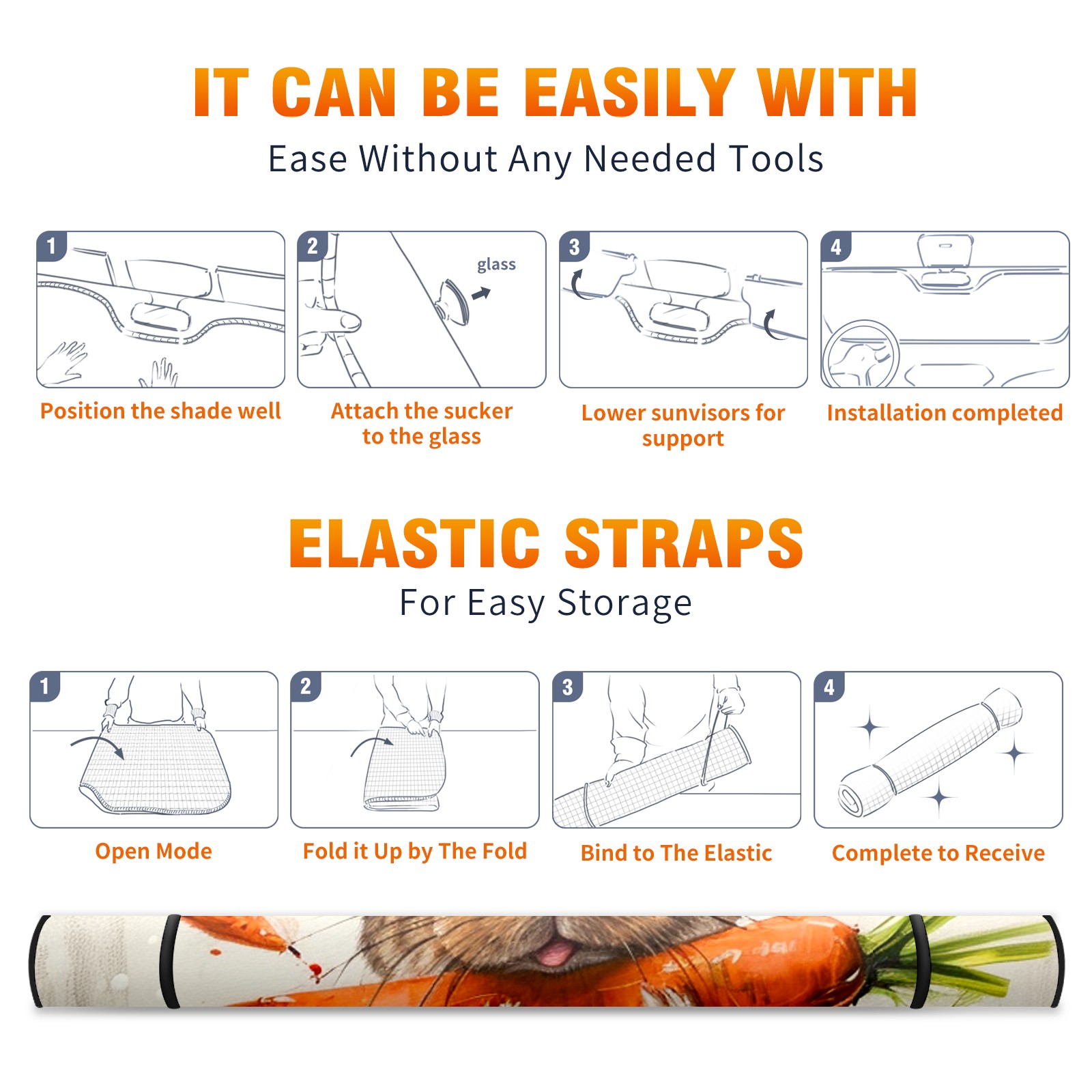 IT CAN BE EASILY WITH
Ease Without Any Needed Tools

1
Position the shade well

2
glass
Attach the sucker to the glass

3
Lower sunvisors for support

4
Installation completed

ELASTIC STRAPS
For Easy Storage

1
Open Mode

2
Fold it Up by The Fold

3
Bind to The Elastic

4
Complete to Receive