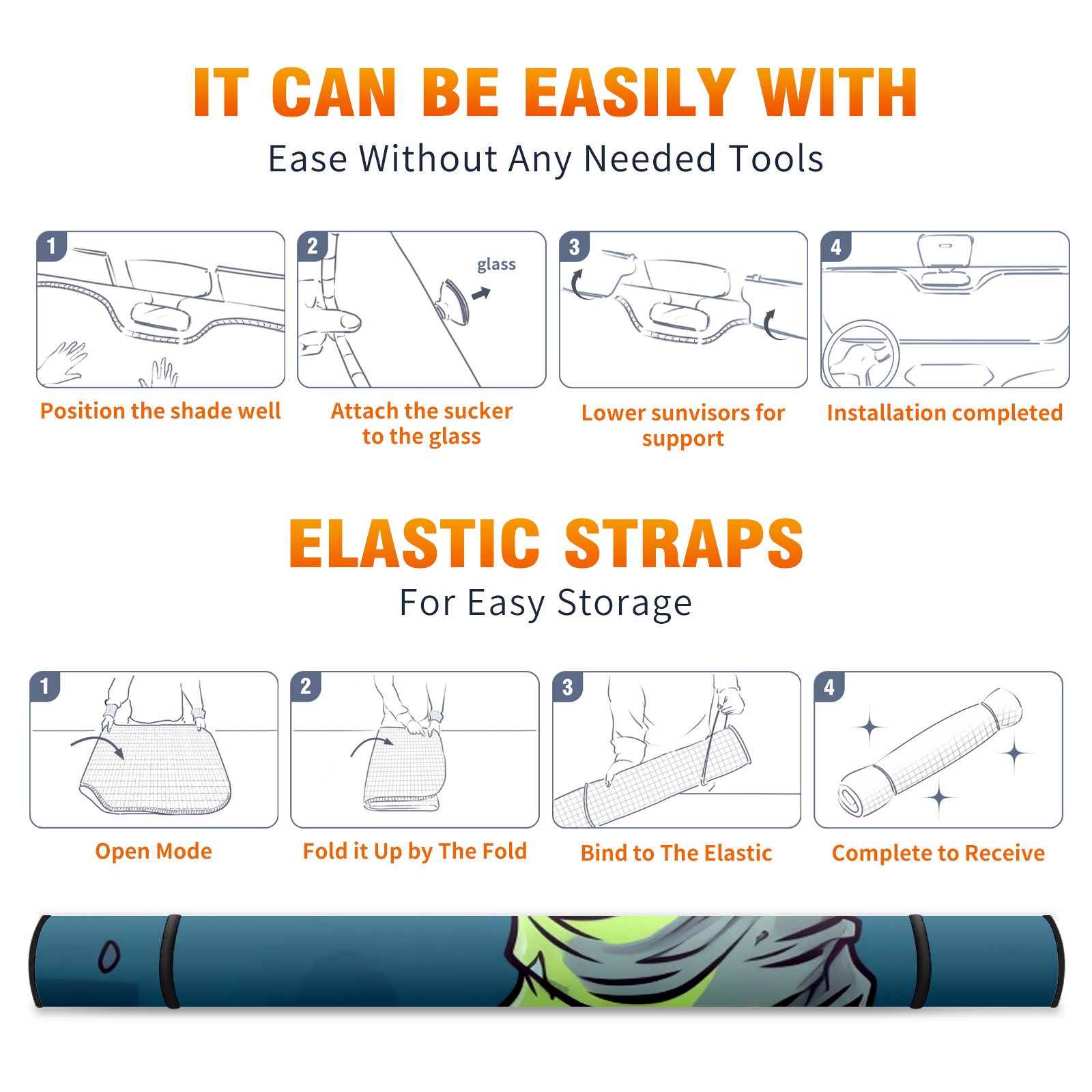 IT CAN BE EASILY WITH
Ease Without Any Needed Tools

1
Position the shade well

2
glass
Attach the sucker to the glass

3
Lower sunvisors for support

4
Installation completed

ELASTIC STRAPS
For Easy Storage

1
Open Mode

2
Fold it Up by The Fold

3
Bind to The Elastic

4
Complete to Receive