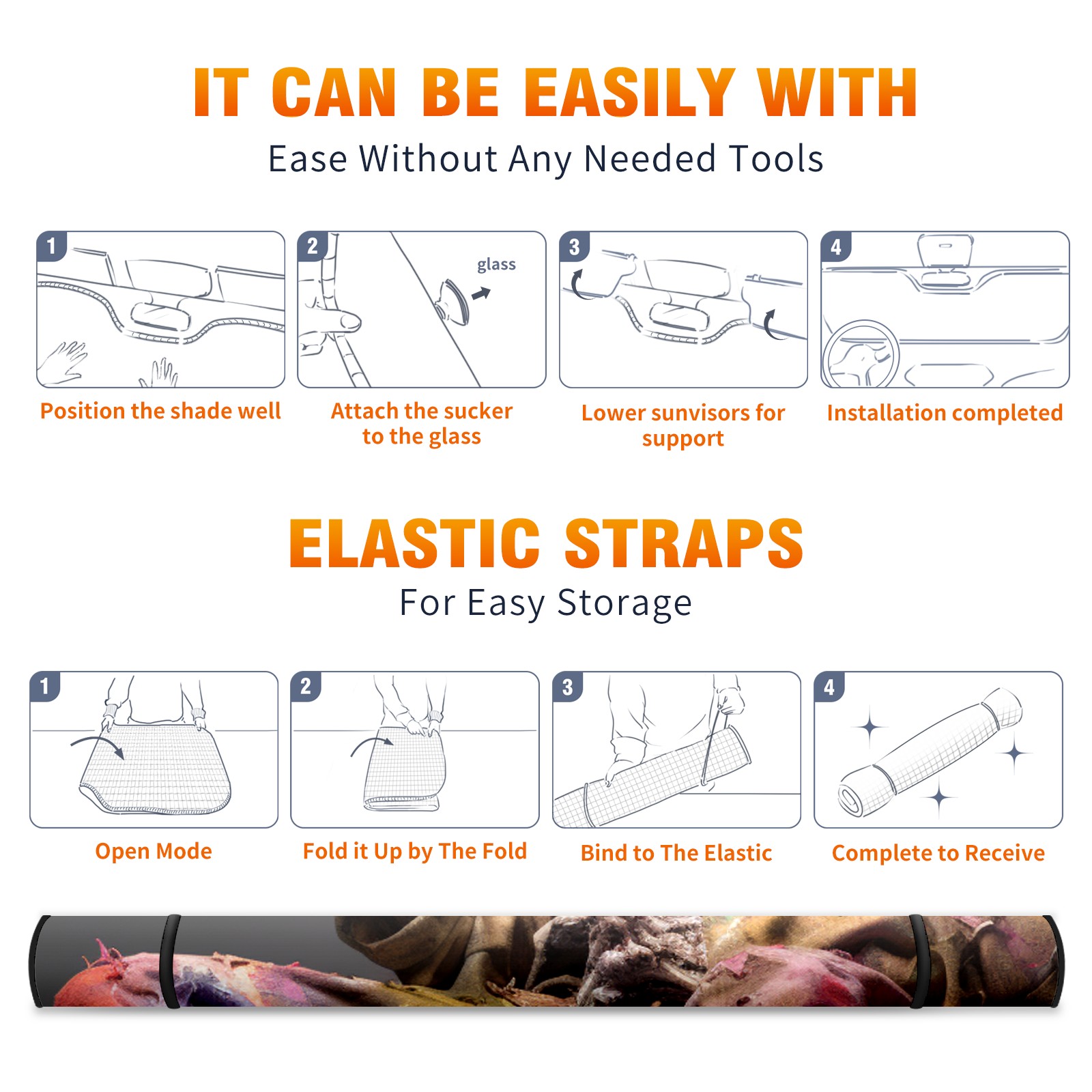 IT CAN BE EASILY WITH
Ease Without Any Needed Tools

1
Position the shade well

2
glass
Attach the sucker to the glass

3
Lower sunvisors for support

4
Installation completed

ELASTIC STRAPS
For Easy Storage

1
Open Mode

2
Fold it Up by The Fold

3
Bind to The Elastic

4
Complete to Receive