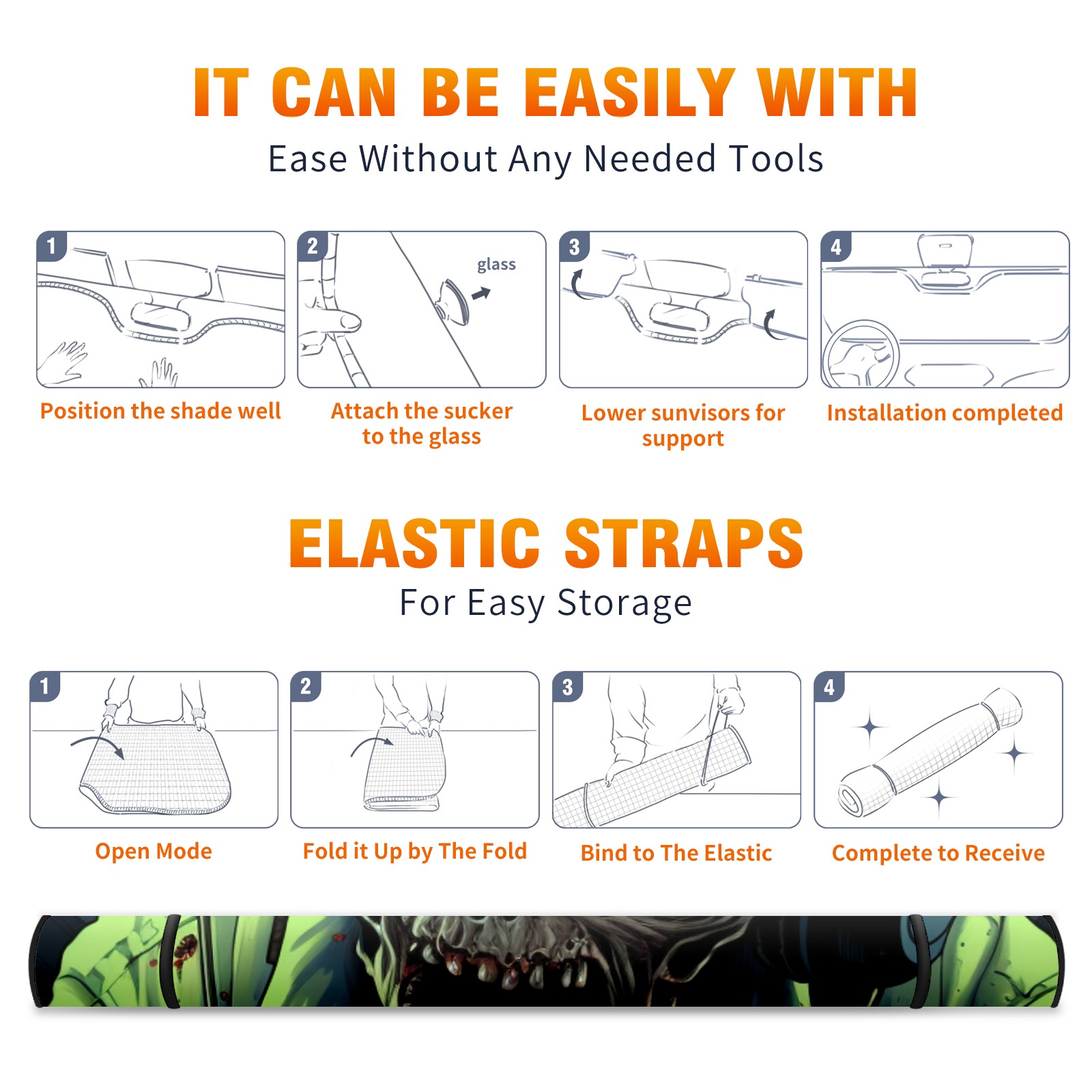 IT CAN BE EASILY WITH
Ease Without Any Needed Tools

1
Position the shade well

2
glass
Attach the sucker to the glass

3
Lower sunvisors for support

4
Installation completed

ELASTIC STRAPS
For Easy Storage

1
Open Mode

2
Fold it Up by The Fold

3
Bind to The Elastic

4
Complete to Receive