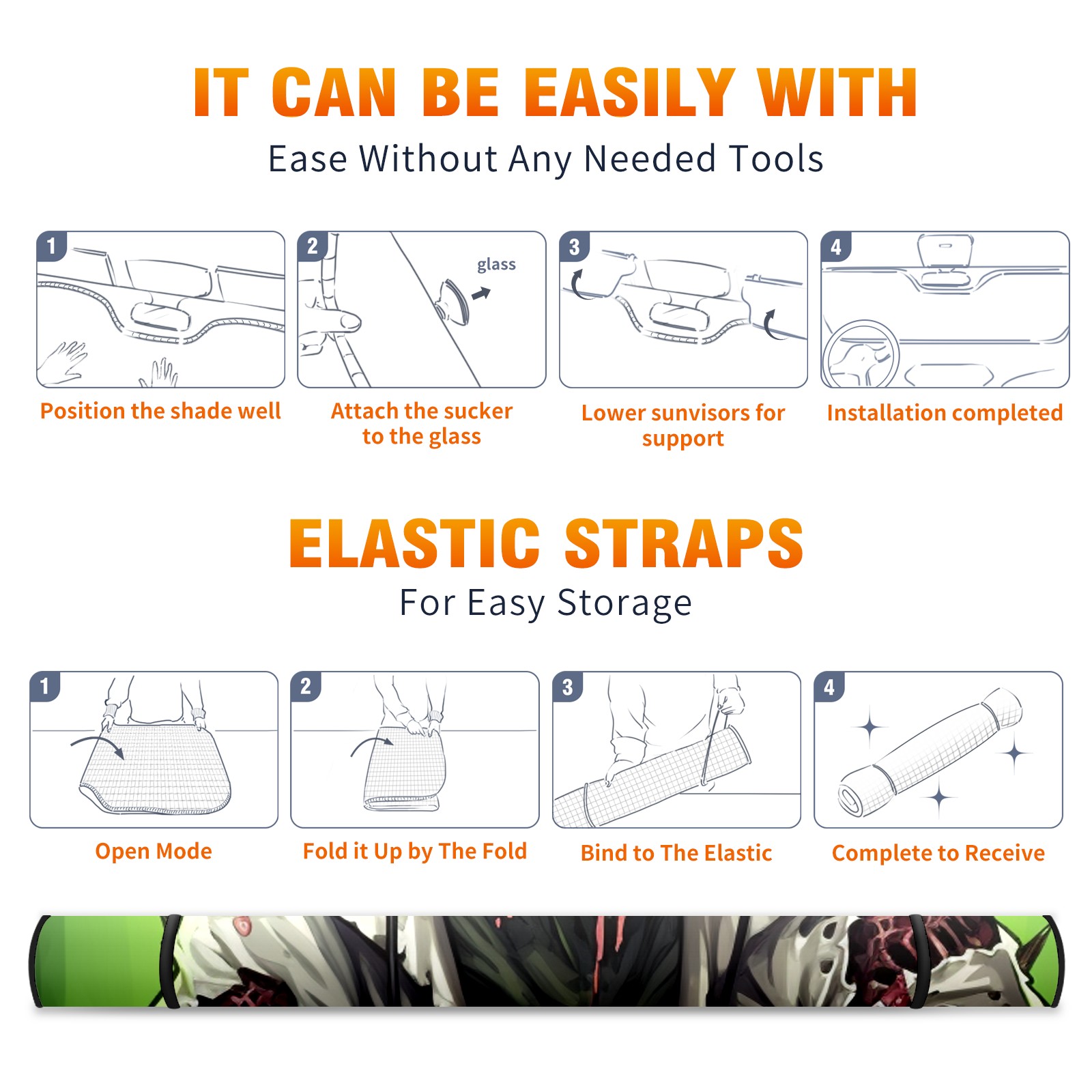 IT CAN BE EASILY WITH

Ease Without Any Needed Tools

1

Position the shade well

2

glass

Attach the sucker to the glass

3

Lower sunvisors for support

4

Installation completed

ELASTIC STRAPS

For Easy Storage

1

Open Mode

2

Fold it Up by The Fold

3

Bind to The Elastic

4

Complete to Receive